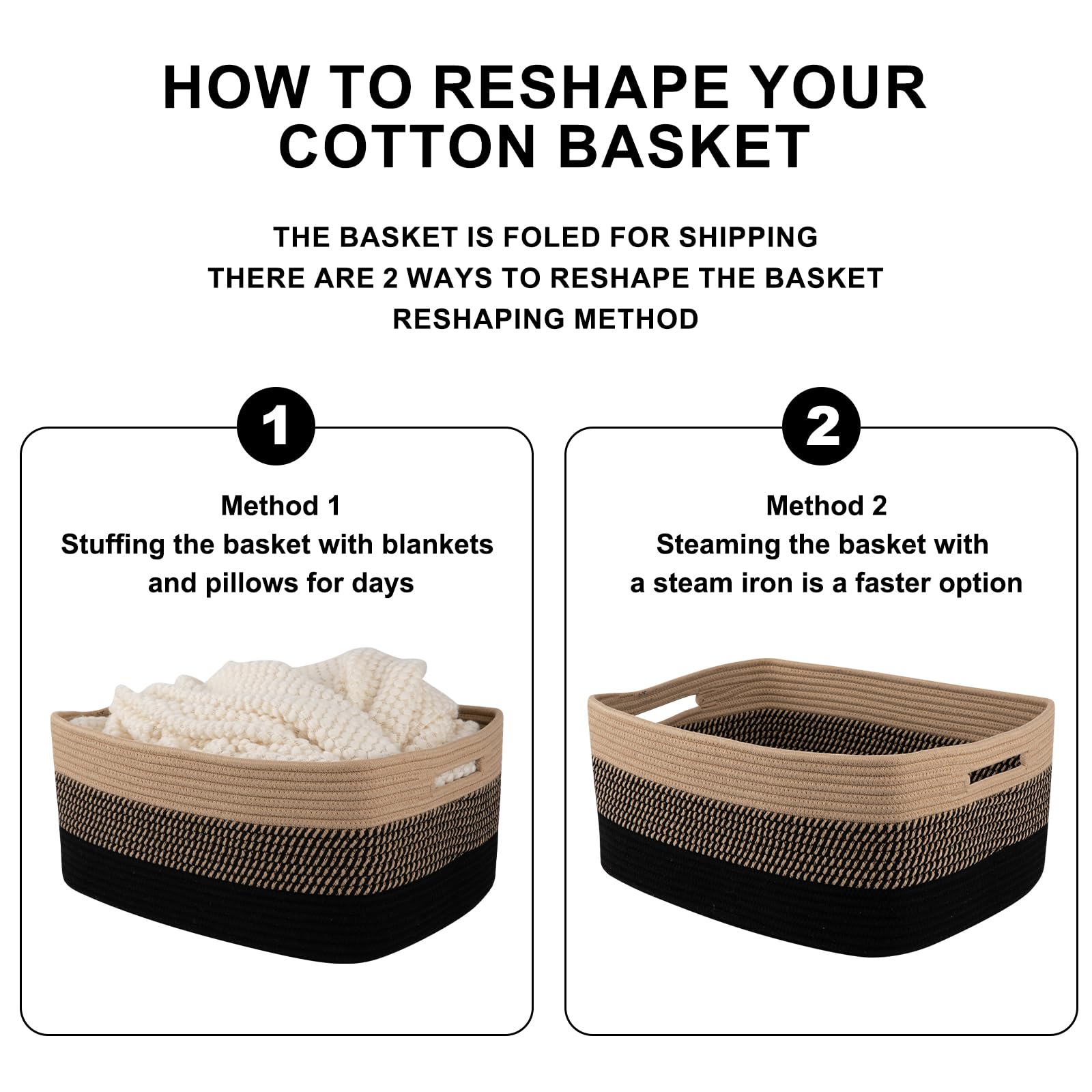 HOW TO RESHAPE YOUR COTTON BASKET

THE BASKET IS FOLED FOR SHIPPING
THERE ARE 2 WAYS TO RESHAPE THE BASKET
RESHAPING METHOD

1

Method 1
Stuffing the basket with blankets and pillows for days

2

Method 2
Steaming the basket with a steam iron is a faster option