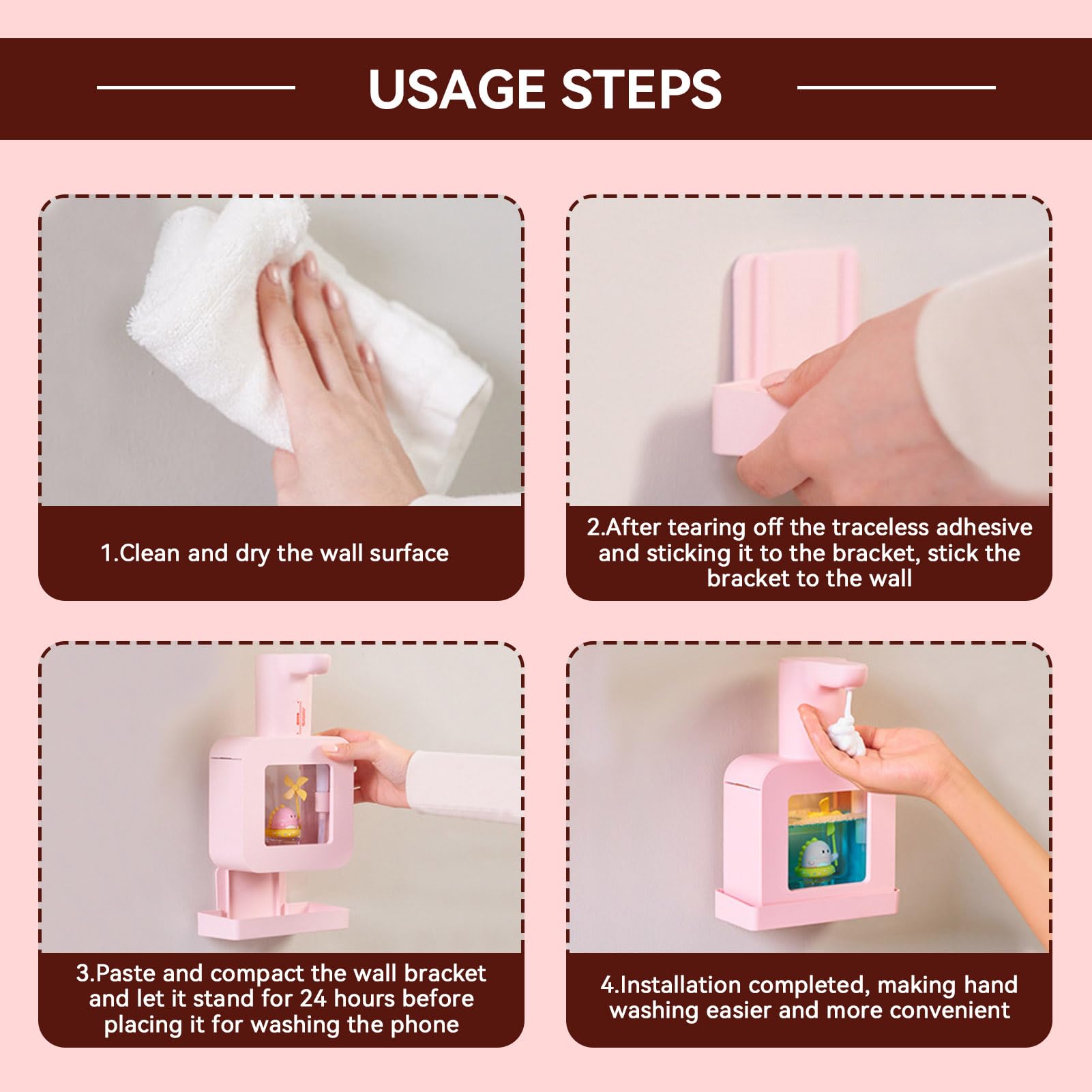 USAGE STEPS

1.Clean and dry the wall surface

2.After tearing off the traceless adhesive and sticking it to the bracket, stick the bracket to the wall

3.Paste and compact the wall bracket and let it stand for 24 hours before placing it for washing the phone

4.Installation completed, making hand washing easier and more convenient