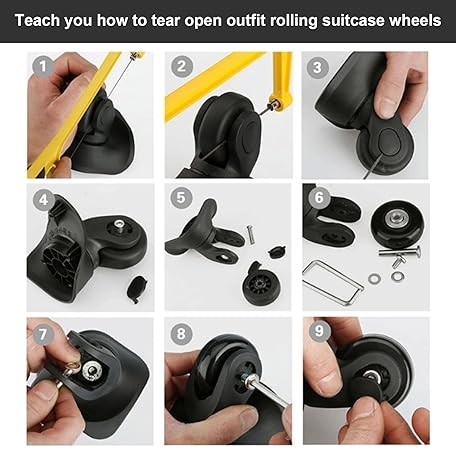 Teach you how to tear open outfit rolling suitcase wheels

1

2

3

4

5

6

7

8

9