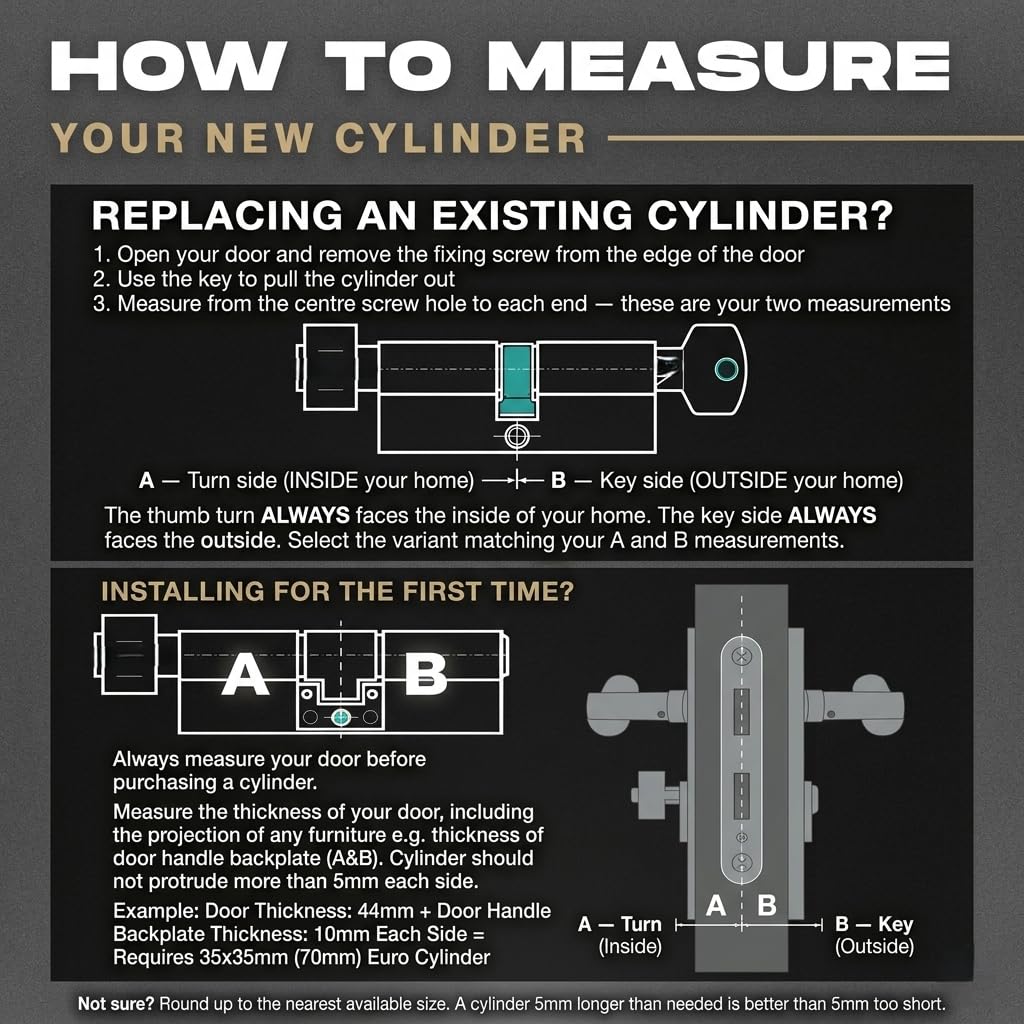 HOW TO MEASURE

YOUR NEW CYLINDER

REPLACING AN EXISTING CYLINDER?

1. Open your door and remove the fixing screw from the edge of the door
2. Use the key to pull the cylinder out
3. Measure from the centre screw hole to each end — these are your two measurements

A — Turn side (INSIDE your home) B — Key side (OUTSIDE your home)

The thumb turn ALWAYS faces the inside of your home. The key side ALWAYS faces the outside. Select the variant matching your A and B measurements.

INSTALLING FOR THE FIRST TIME?

A B

Always measure your door before purchasing a cylinder.

Measure the thickness of your door, including the projection of any furniture e.g. thickness of door handle backplate (A&B). Cylinder should not protrude more than 5mm each side.

Example: Door Thickness: 44mm + Door Handle Backplate Thickness: 10mm Each Side = Requires 35x35mm (70mm) Euro Cylinder

A B

A — Turn (Inside)

B — Key (Outside)

Not sure? Round up to the nearest available size. A cylinder 5mm longer than needed is better than 5mm too short.