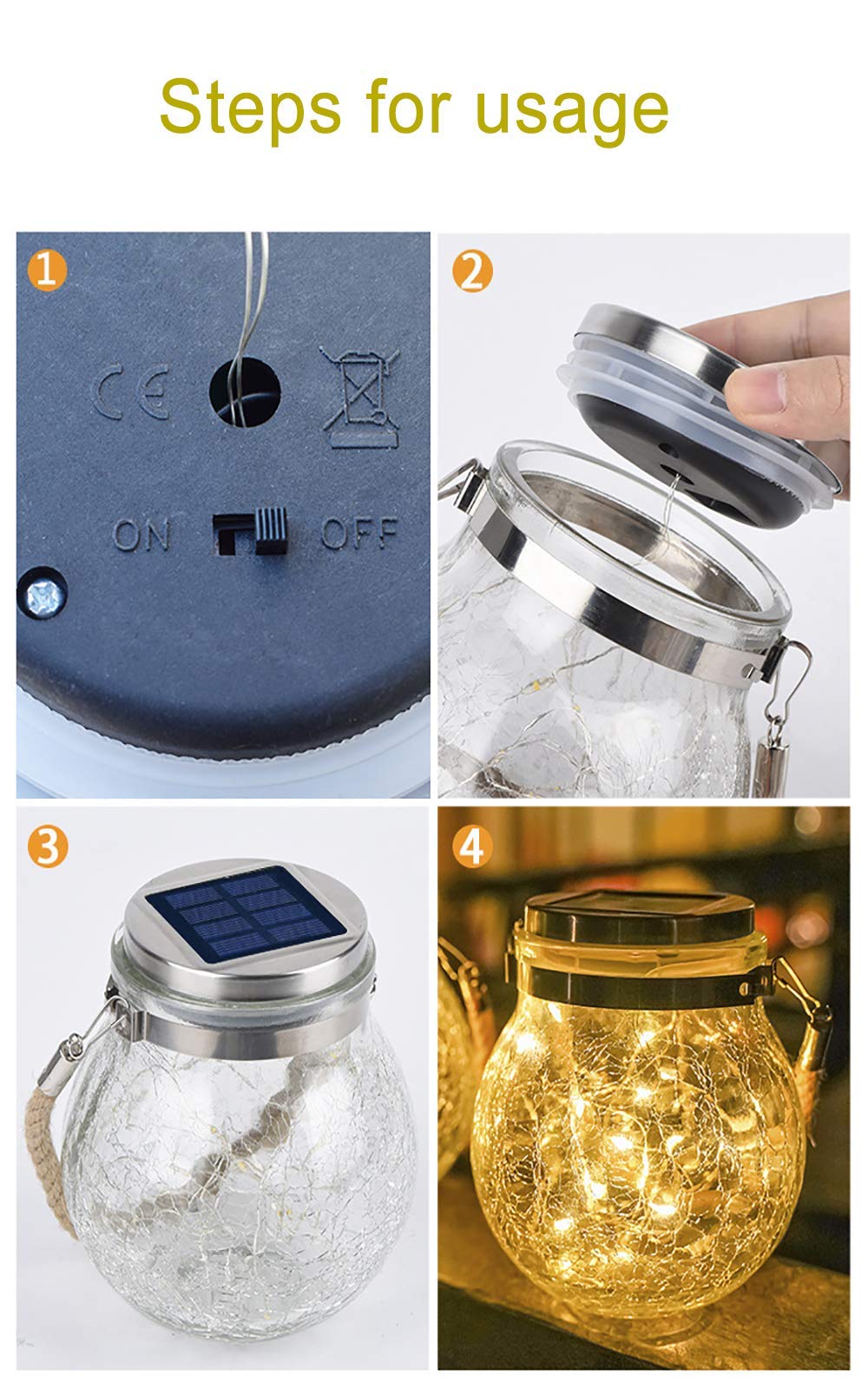 Steps for usage

1

CE

ON OFF

2

3

4