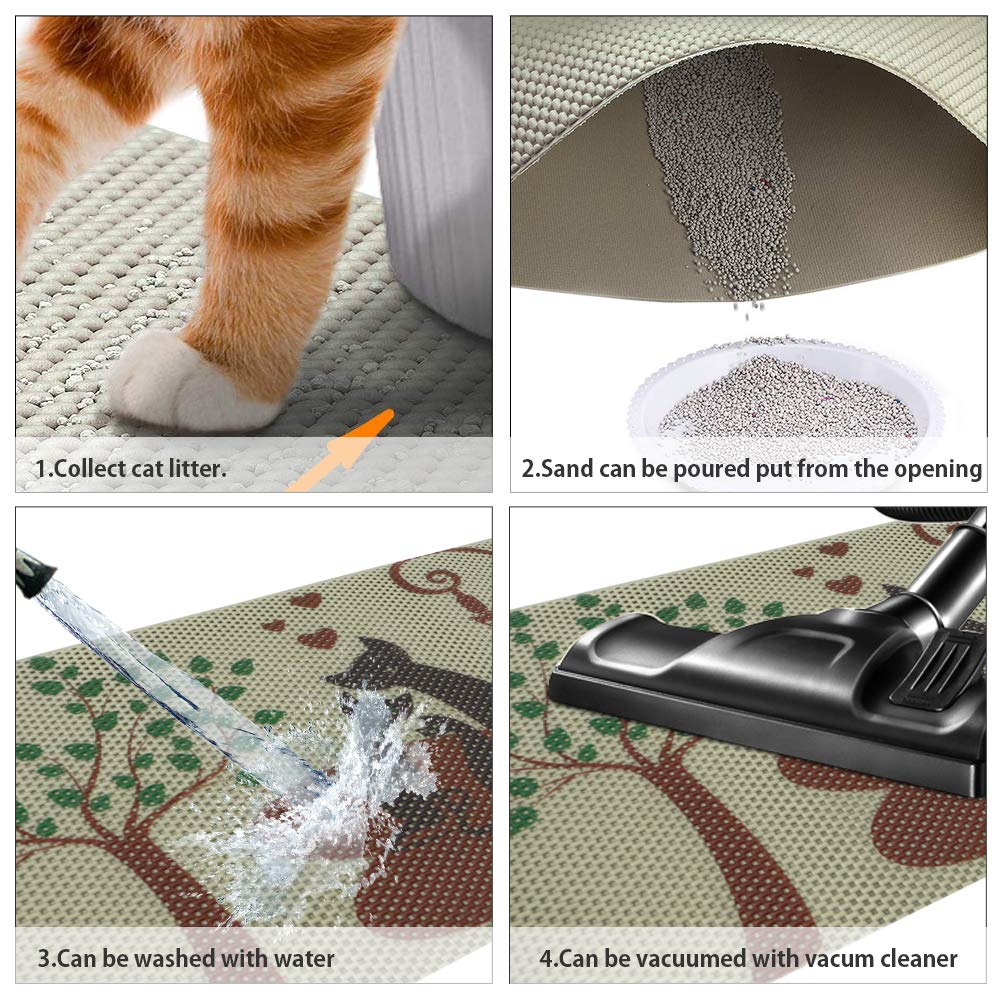 1.Collect cat litter.

2.Sand can be poured put from the opening

3.Can be washed with water

4.Can be vacuumed with vacum cleaner