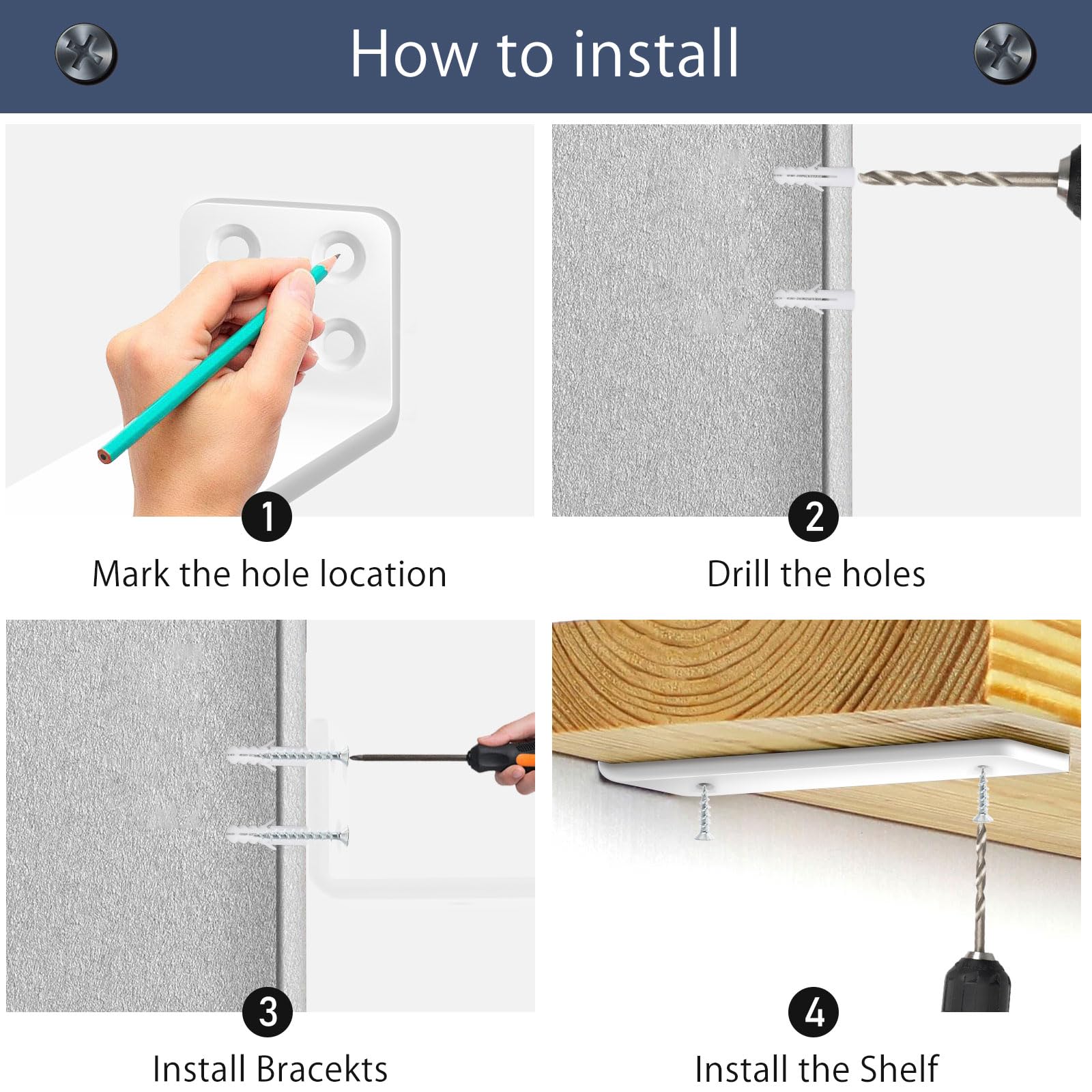 How to install

1
Mark the hole location

2
Drill the holes

3
Install Bracekts

4
Install the Shelf