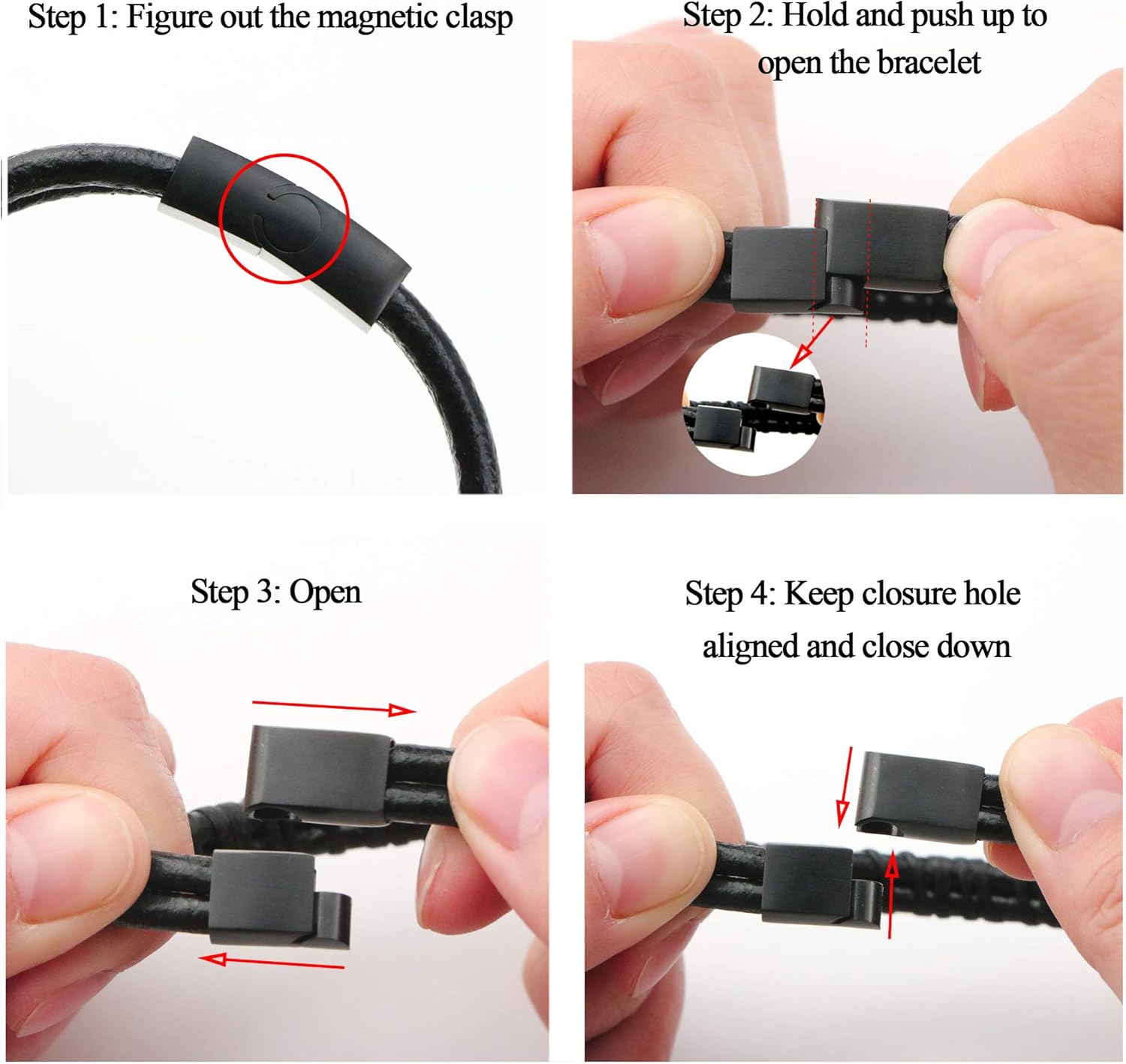 Step 1: Figure out the magnetic clasp

Step 2: Hold and push up to open the bracelet

Step 3: Open

Step 4: Keep closure hole aligned and close down