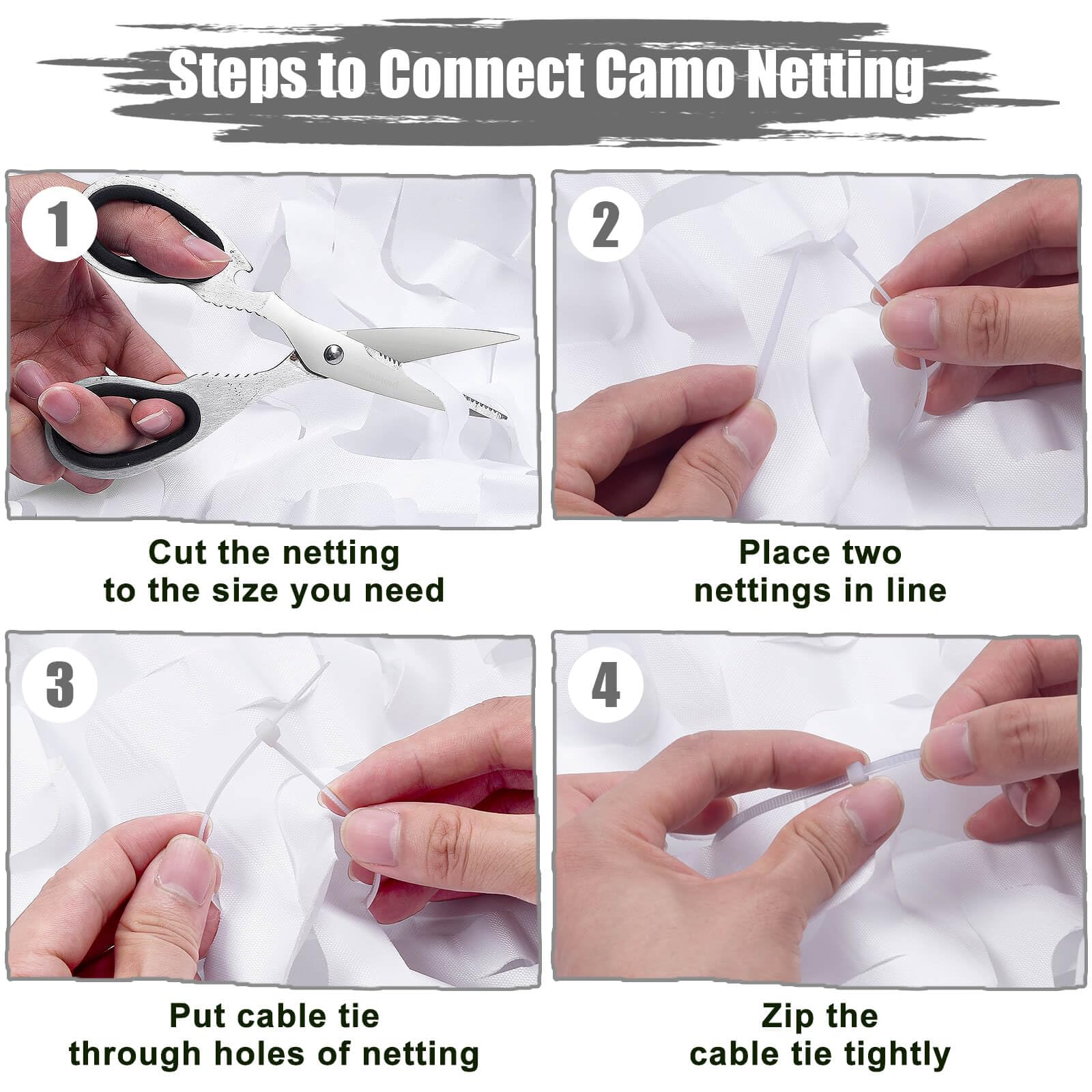 Steps to Connect Camo Netting

1

Cut the netting to the size you need

2

Place two nettings in line

3

Put cable tie through holes of netting

4

Zip the cable tie tightly