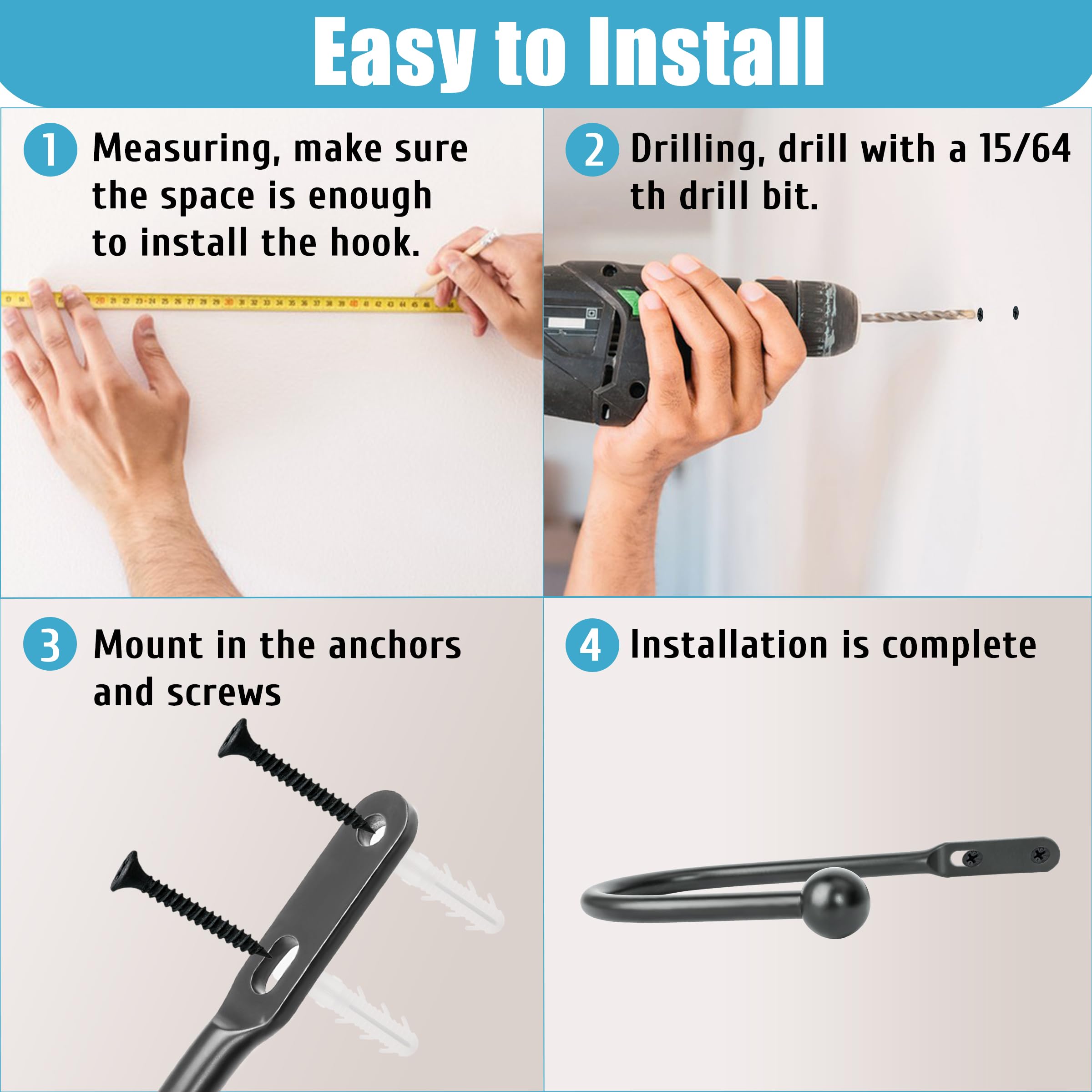 Easy to Install

1 Measuring, make sure the space is enough to install the hook.

2 Drilling, drill with a 15/64 th drill bit.

3 Mount in the anchors and screws

4 Installation is complete