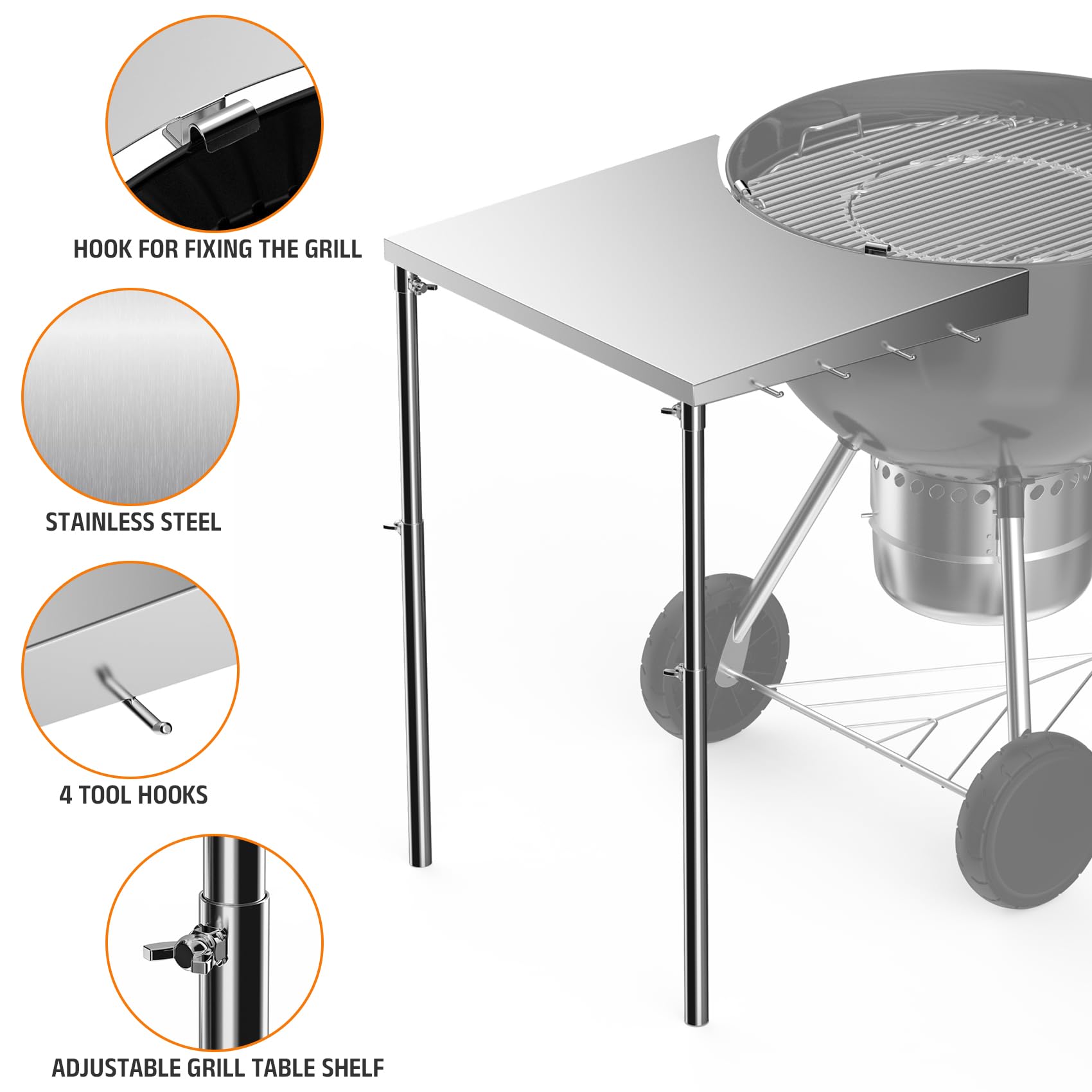 HOOK FOR FIXING THE GRILL

STAINLESS STEEL

4 TOOL HOOKS

ADJUSTABLE GRILL TABLE SHELF