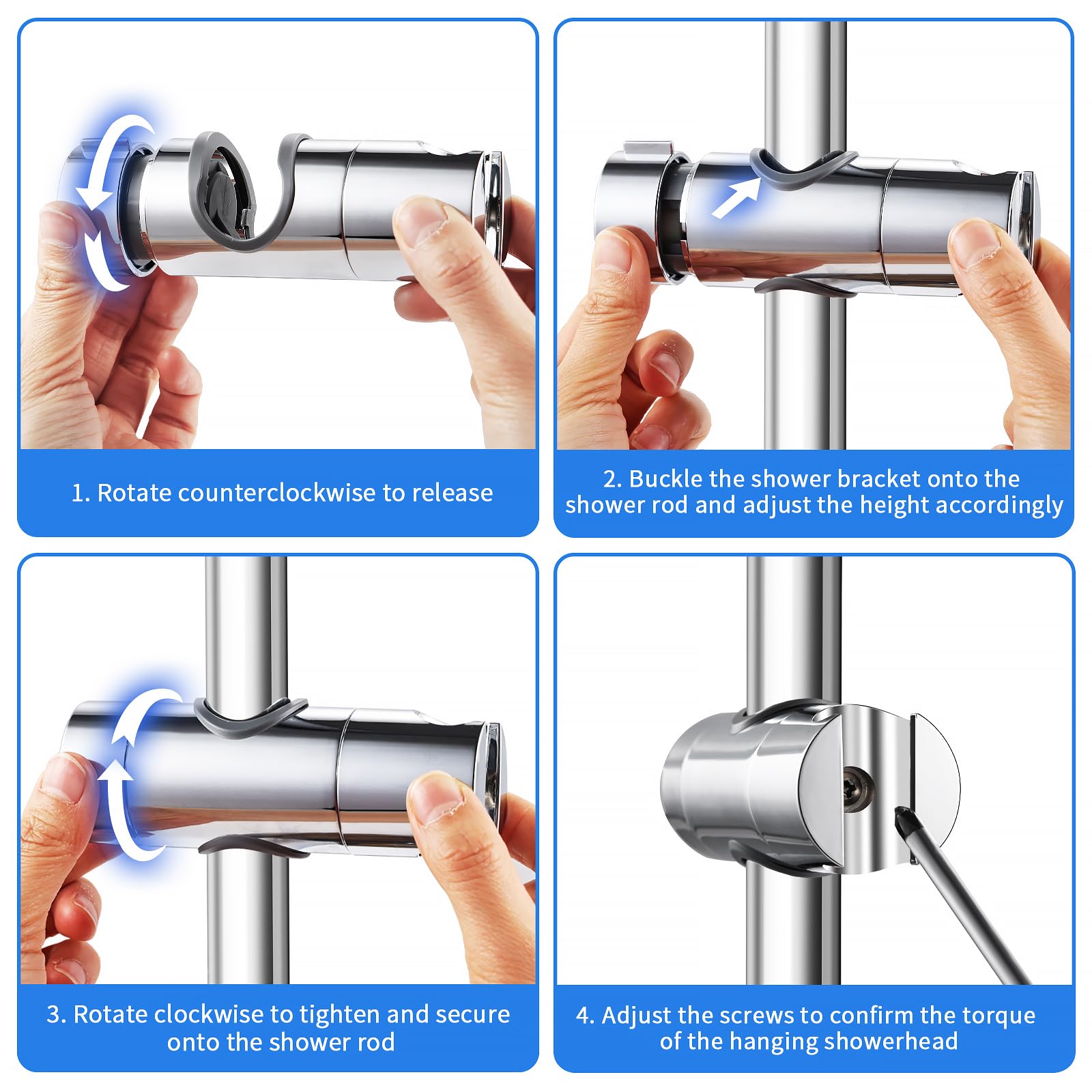 1. Rotate counterclockwise to release

2. Buckle the shower bracket onto the shower rod and adjust the height accordingly

3. Rotate clockwise to tighten and secure onto the shower rod

4. Adjust the screws to confirm the torque of the hanging showerhead