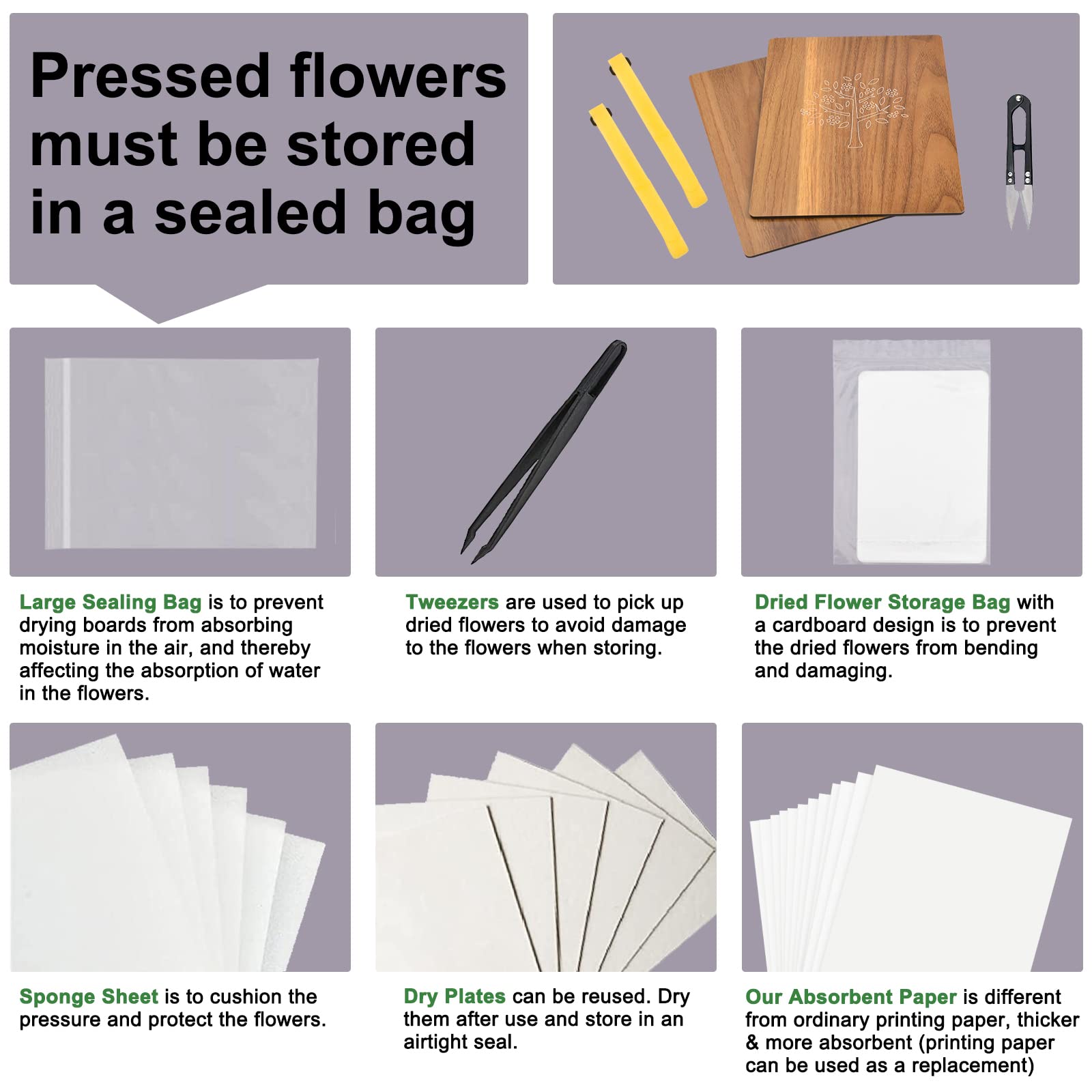 Pressed flowers must be stored in a sealed bag

Large Sealing Bag is to prevent drying boards from absorbing moisture in the air, and thereby affecting the absorption of water in the flowers.

Tweezers are used to pick up dried flowers to avoid damage to the flowers when storing.

Dried Flower Storage Bag with a cardboard design is to prevent the dried flowers from bending and damaging.

Sponge Sheet is to cushion the pressure and protect the flowers.

Dry Plates can be reused. Dry them after use and store in an airtight seal.

Our Absorbent Paper is different from ordinary printing paper, thicker & more absorbent (printing paper can be used as a replacement)