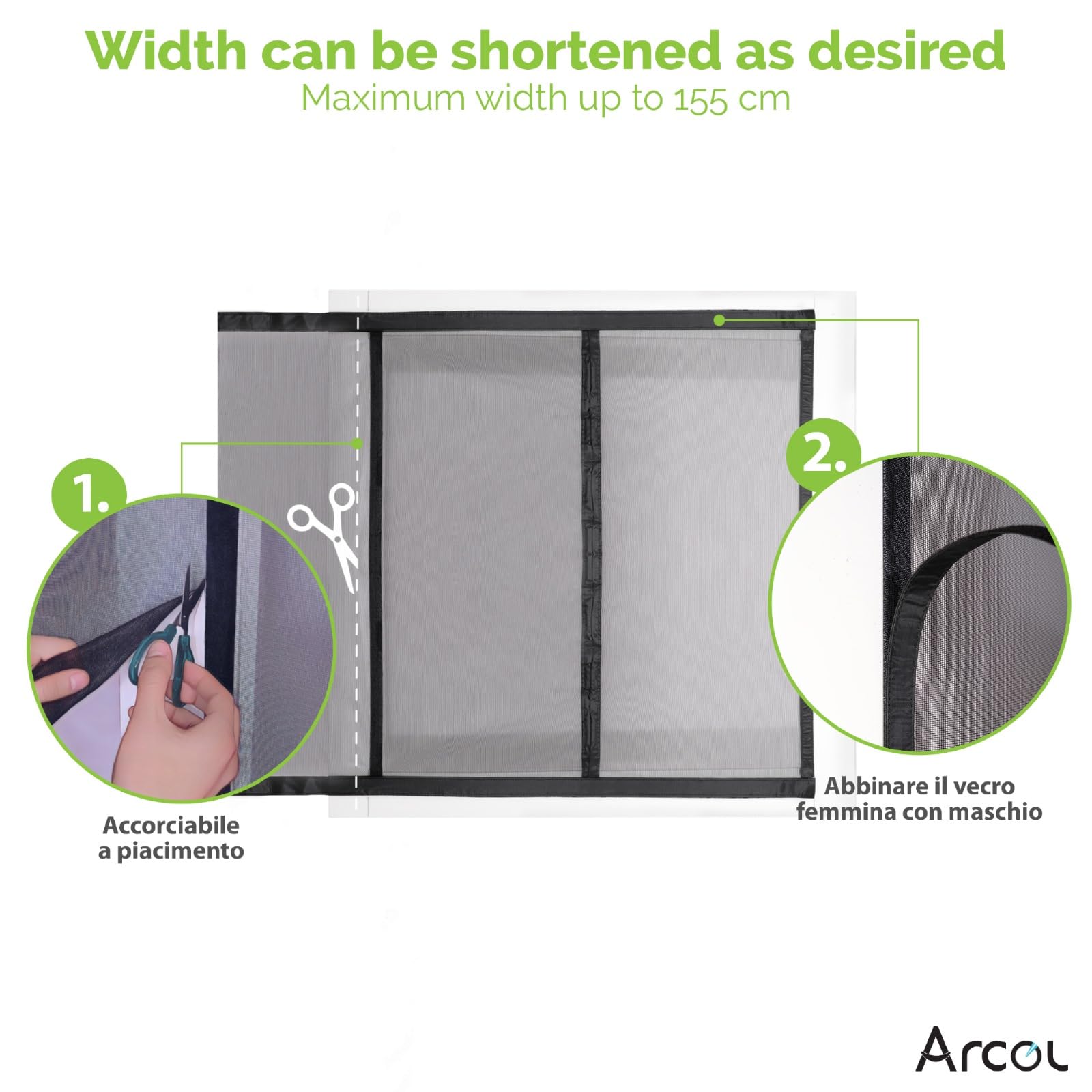 Width can be shortened as desired
Maximum width up to 155 cm

1.

Accorciabile a piacimento

2.

Abbinare il vecro femmina con maschio

ARCOL