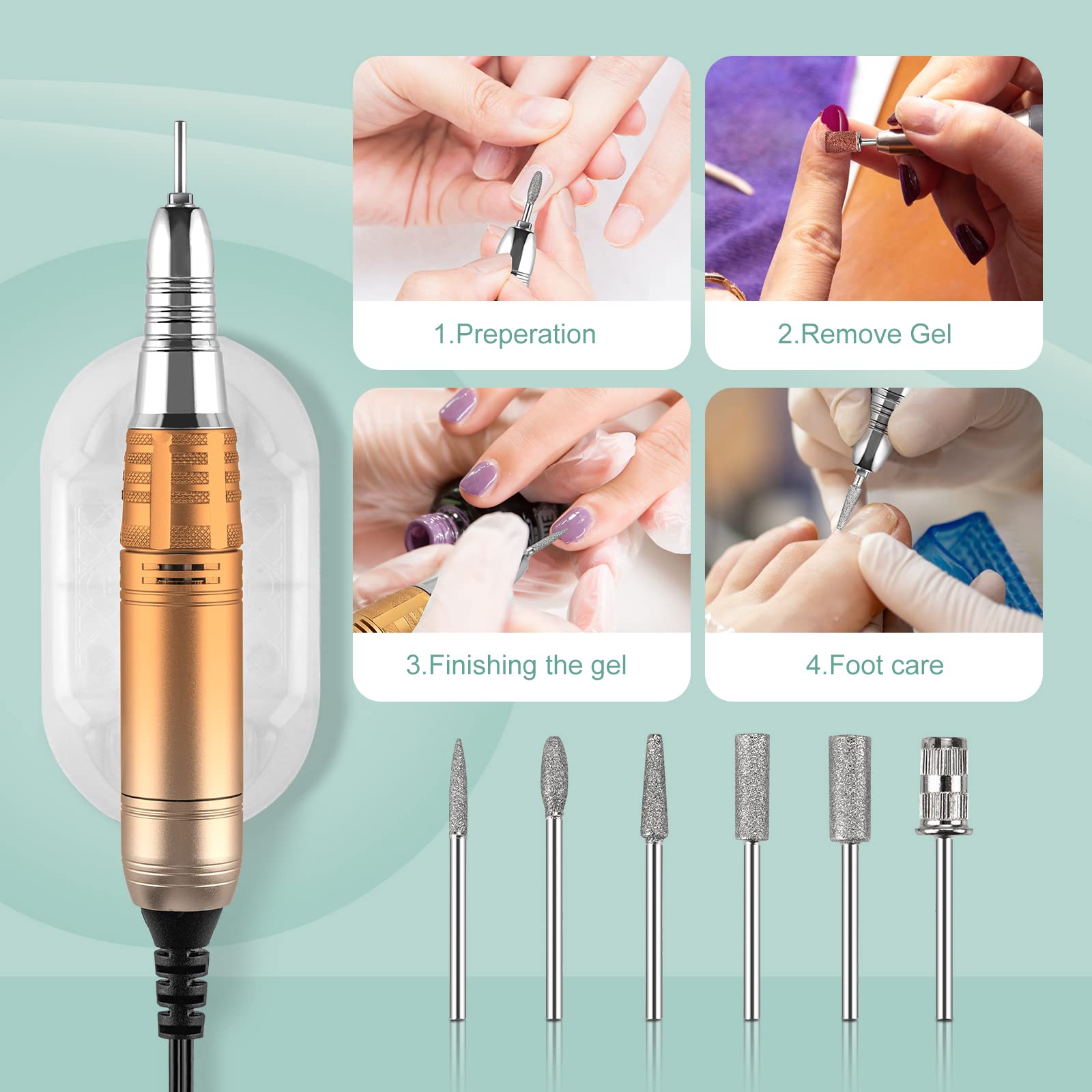 1.Preperation

2.Remove Gel

3.Finishing the gel

4.Foot care