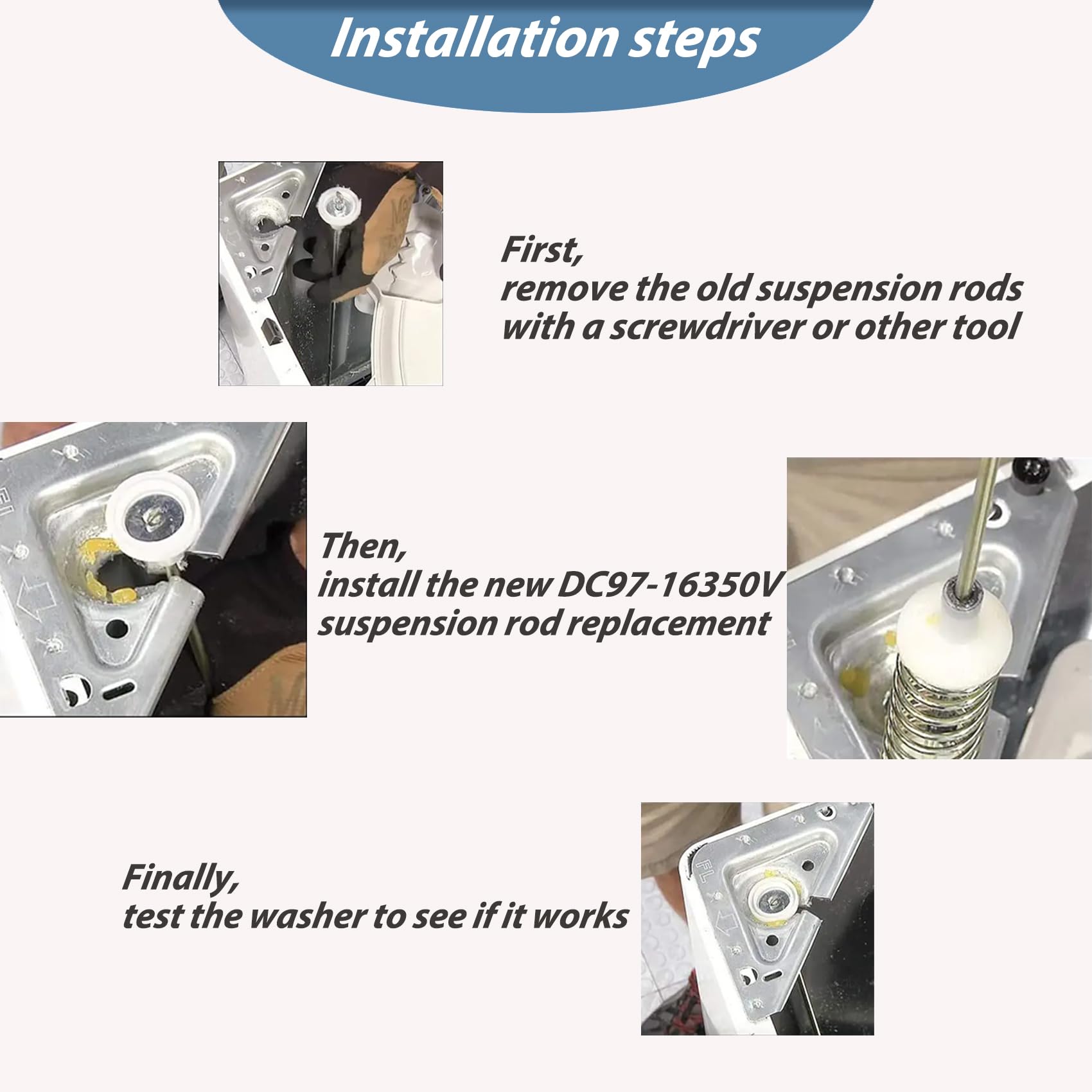 Installation steps

First,
remove the old suspension rods with a screwdriver or other tool

Then,
install the new DC97-16350V suspension rod replacement

Finally,
test the washer to see if it works

FL