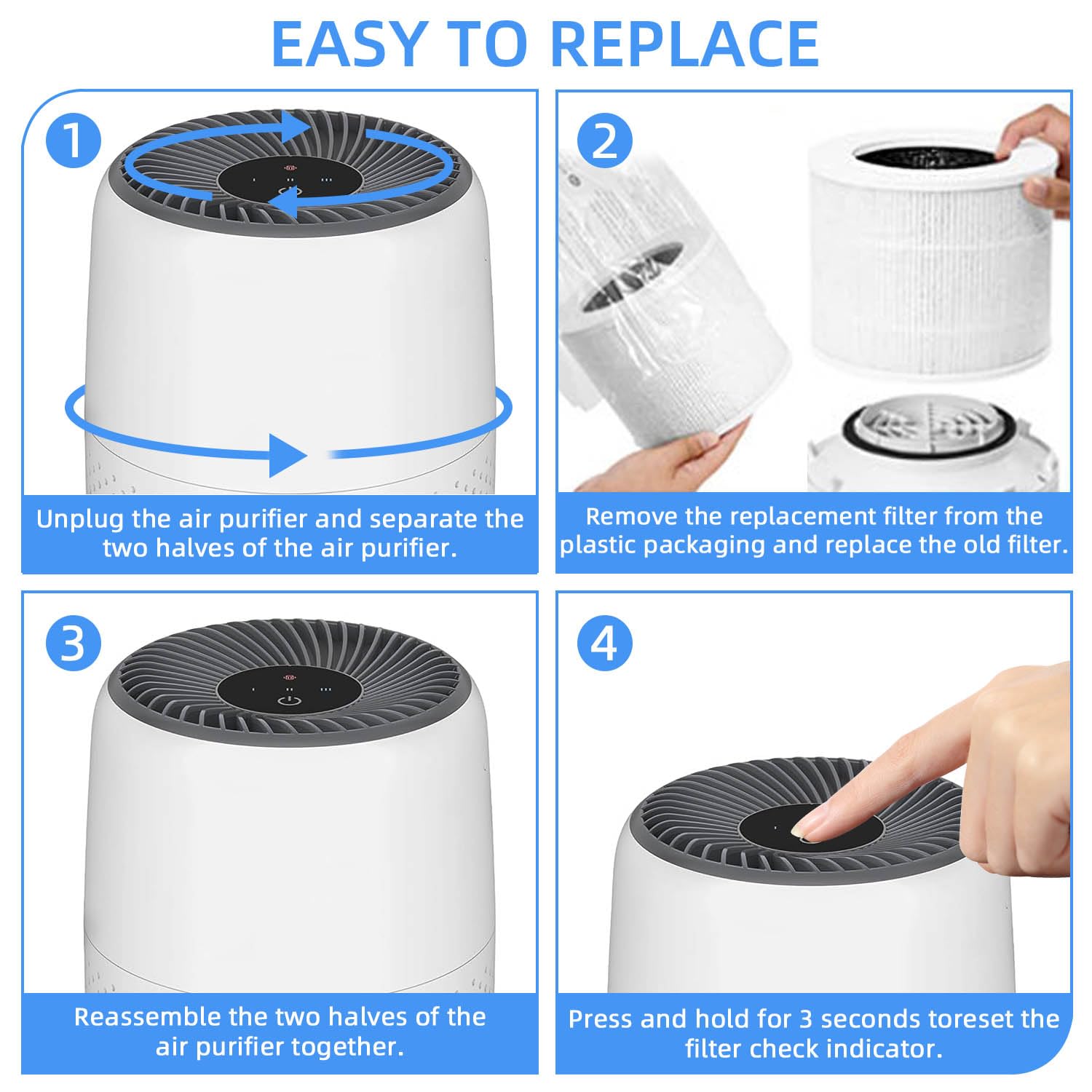 EASY TO REPLACE

1

Unplug the air purifier and separate the two halves of the air purifier.

2

Remove the replacement filter from the plastic packaging and replace the old filter.

3

Reassemble the two halves of the air purifier together.

4

Press and hold for 3 seconds toreset the filter check indicator.