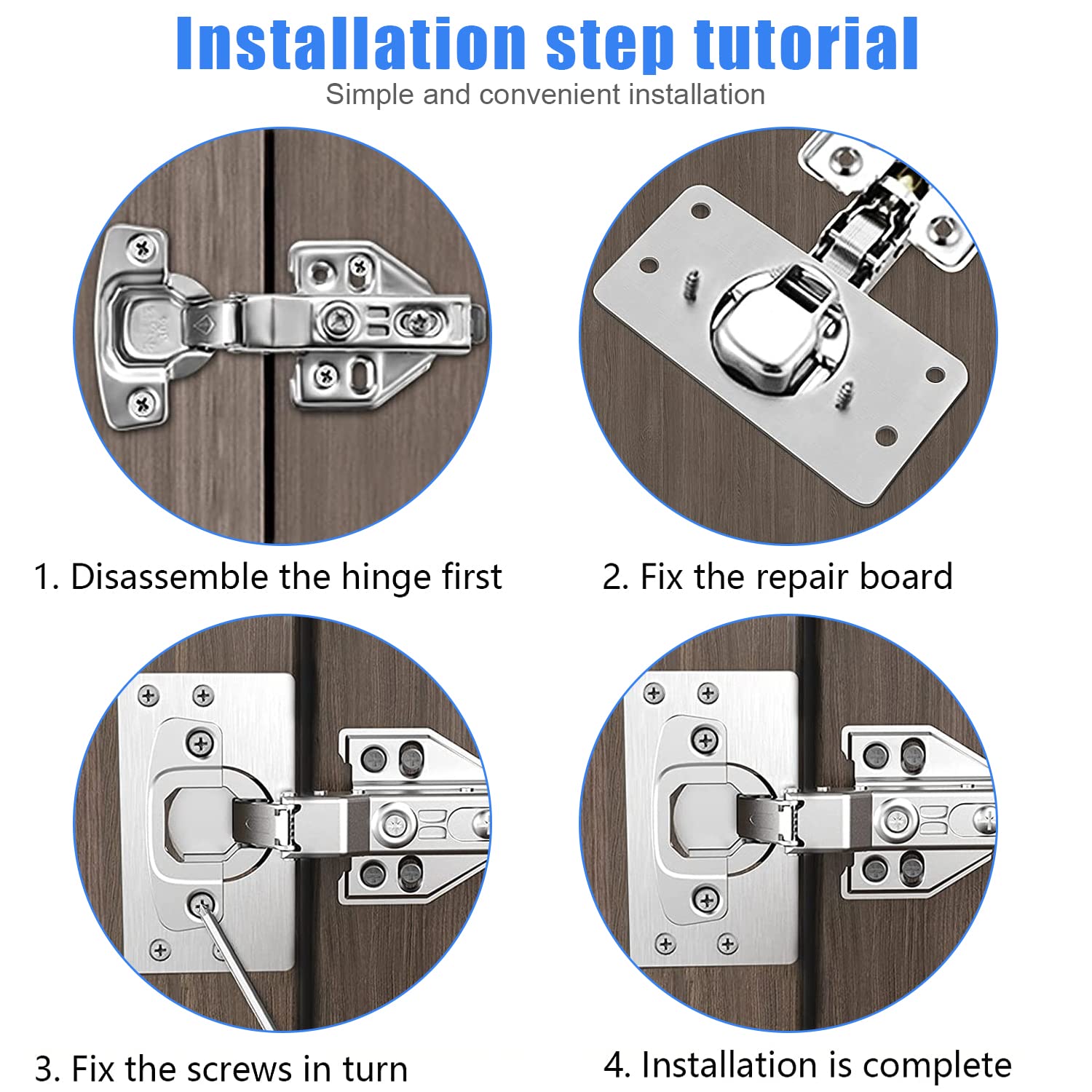 Installation step tutorial
Simple and convenient installation

1. Disassemble the hinge first

2. Fix the repair board

3. Fix the screws in turn

4. Installation is complete