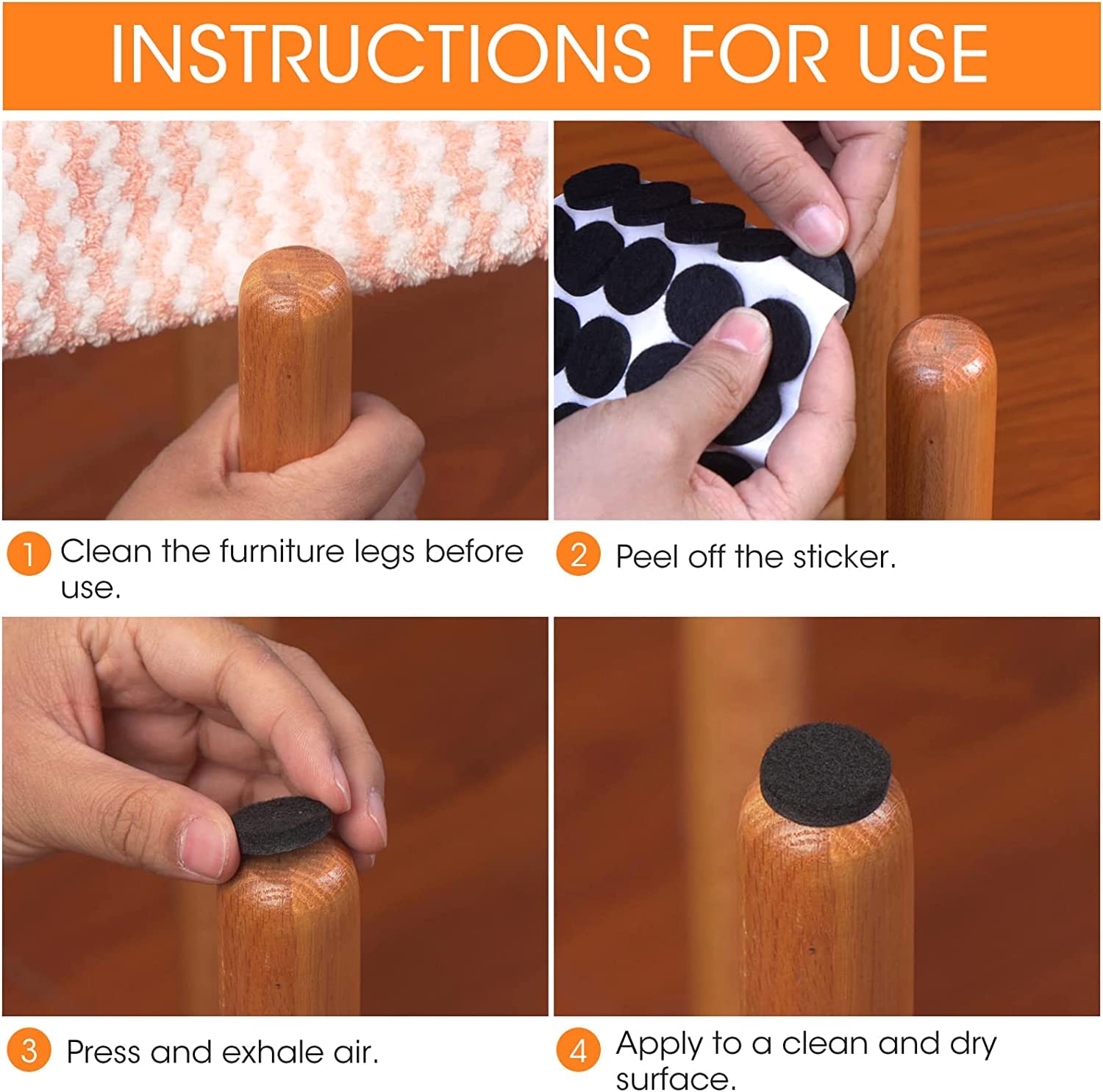 INSTRUCTIONS FOR USE

1 Clean the furniture legs before use.

2 Peel off the sticker.

3 Press and exhale air.

4 Apply to a clean and dry surface.