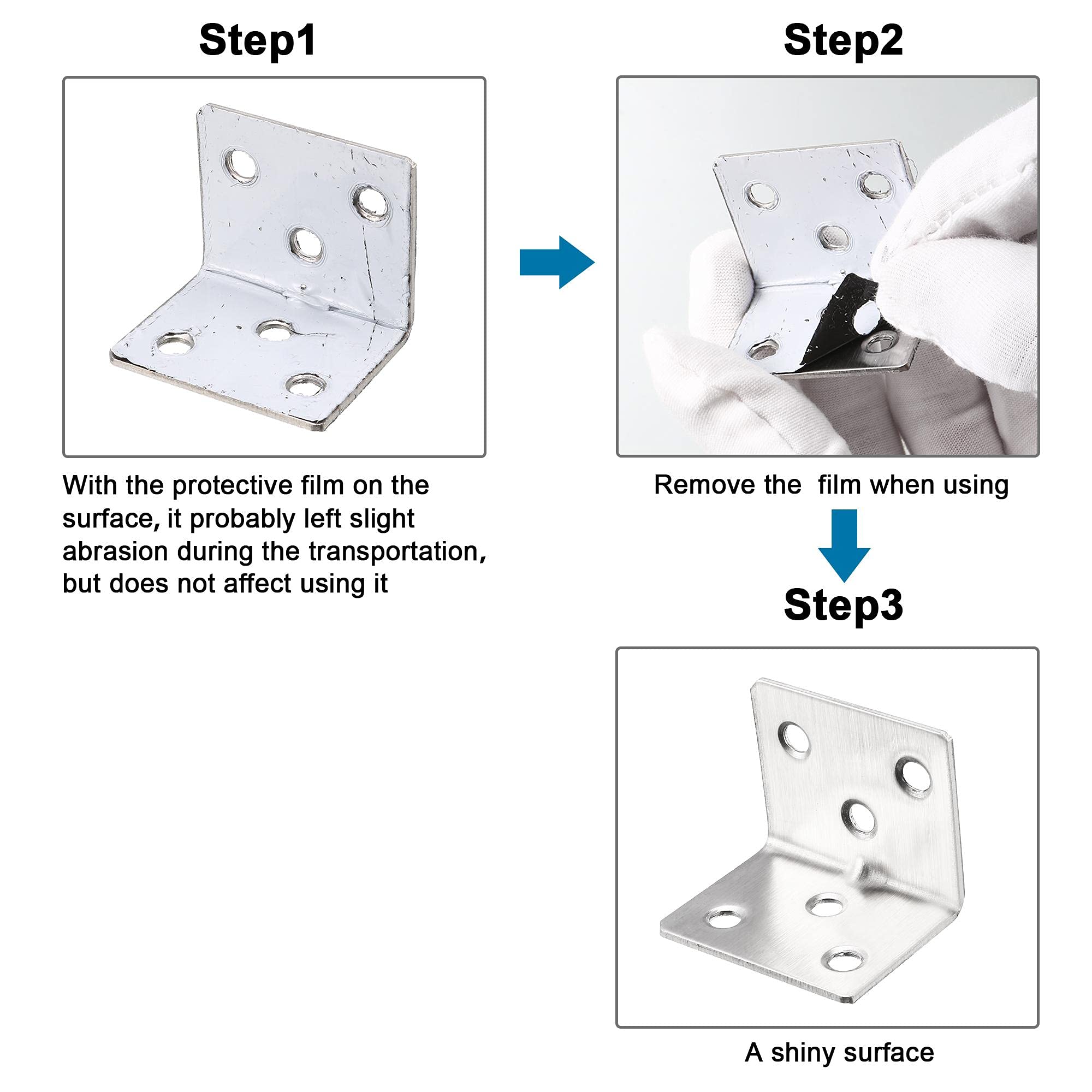 Step1

With the protective film on the surface, it probably left slight abrasion during the transportation, but does not affect using it

Step2

Remove the  film when using

Step3

A shiny surface