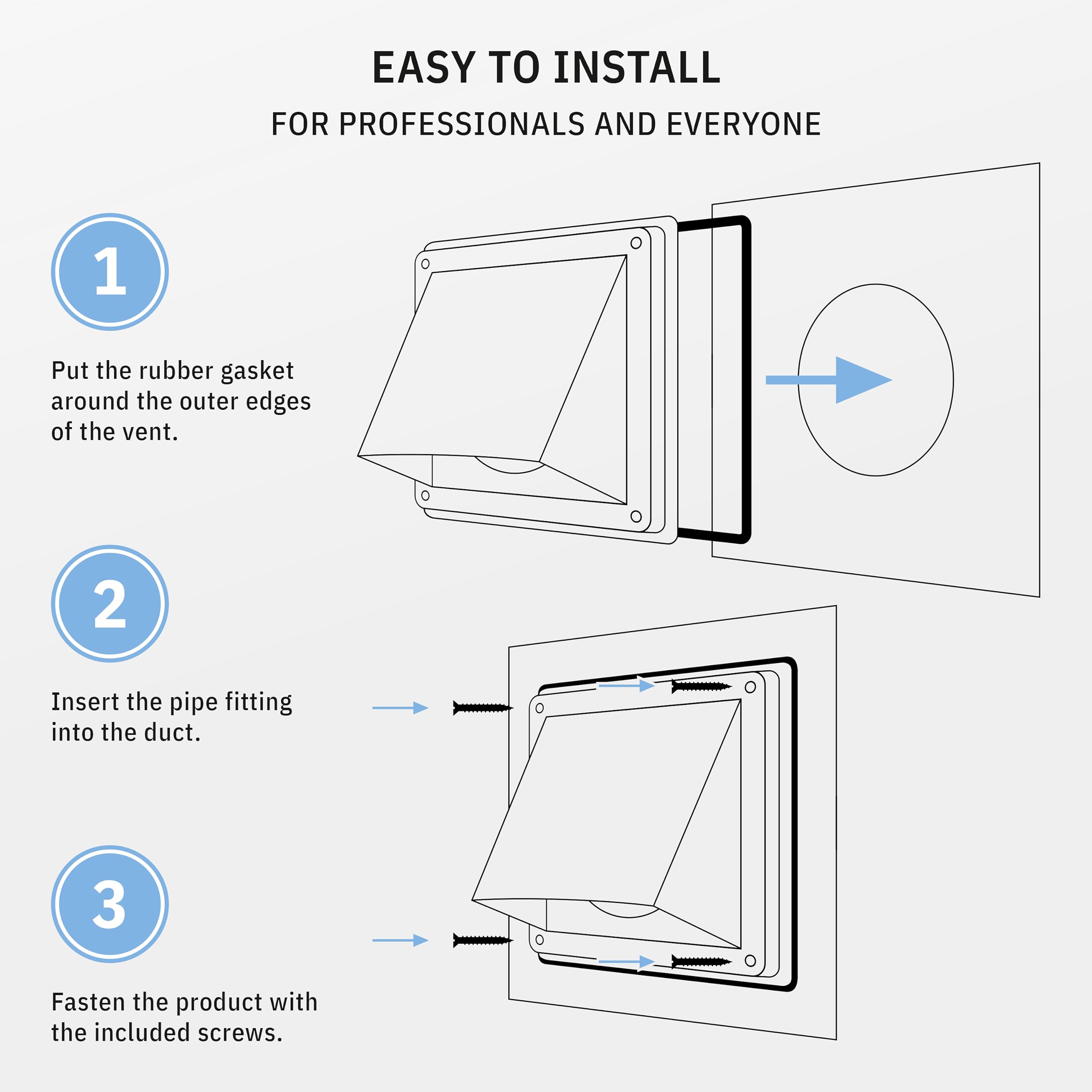 EASY TO INSTALL

FOR PROFESSIONALS AND EVERYONE

1

Put the rubber gasket around the outer edges of the vent.

2

Insert the pipe fitting into the duct.

3

Fasten the product with the included screws.