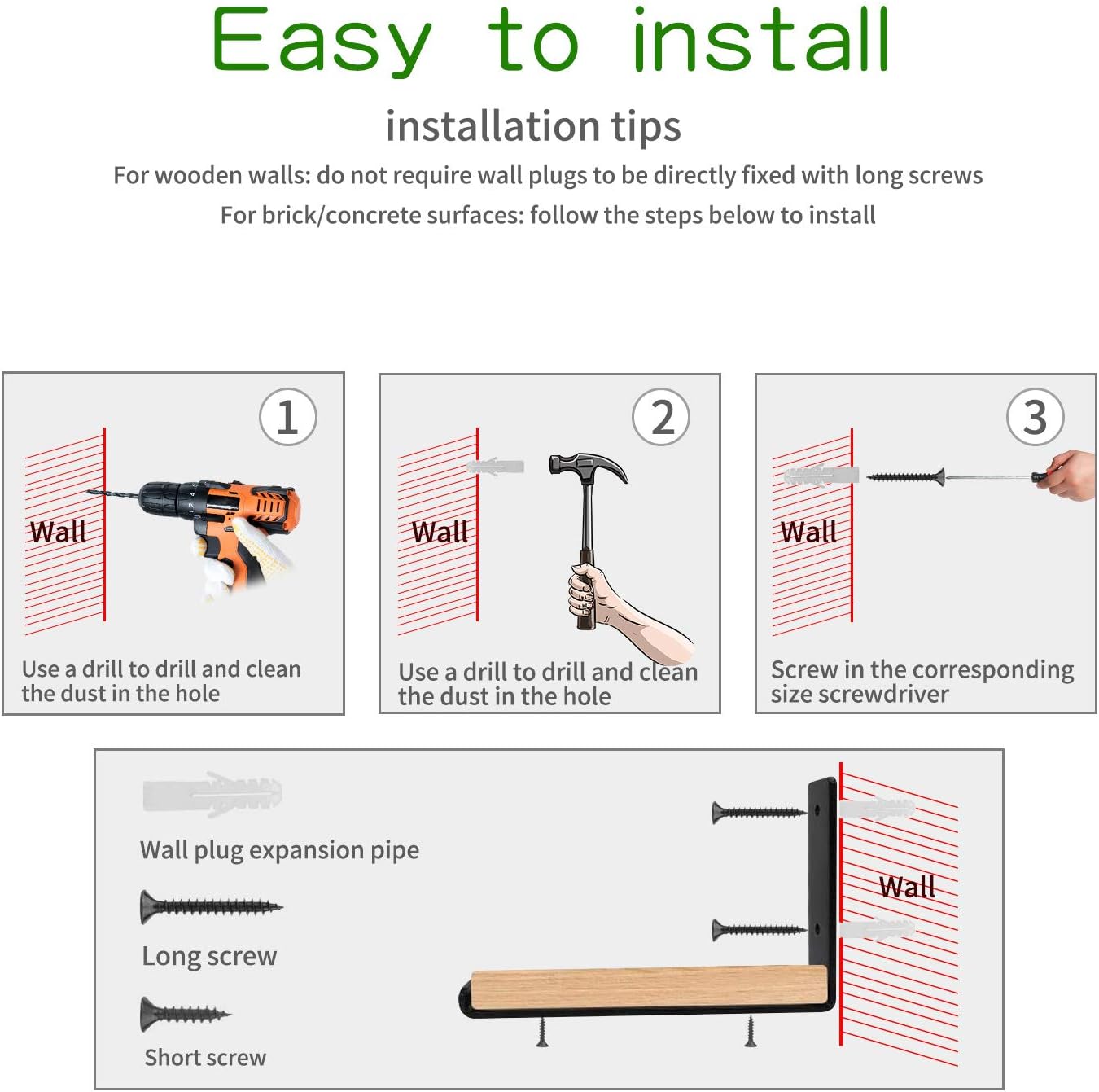 Easy to install

installation tips

For wooden walls: do not require wall plugs to be directly fixed with long screws

For brick/concrete surfaces: follow the steps below to install

1

Wall

Use a drill to drill and clean the dust in the hole

2

Wall

Use a drill to drill and clean the dust in the hole

3

Wall

Screw in the corresponding size screwdriver

Wall plug expansion pipe

Long screw

Short screw

Wall