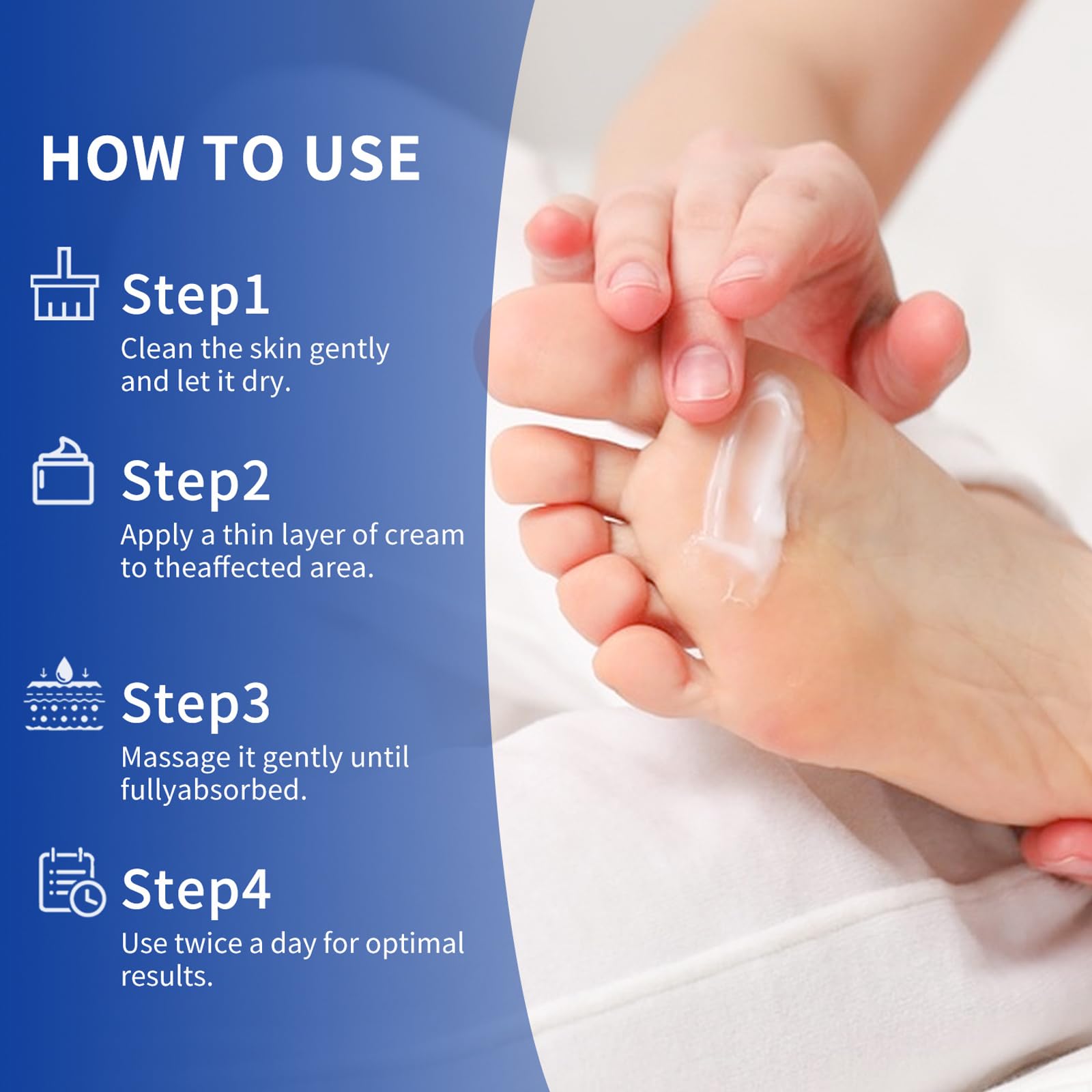 HOW TO USE

Step1
Clean the skin gently and let it dry.

Step2
Apply a thin layer of cream to theaffected area.

Step3
Massage it gently until fullyabsorbed.

Step4
Use twice a day for optimal results.