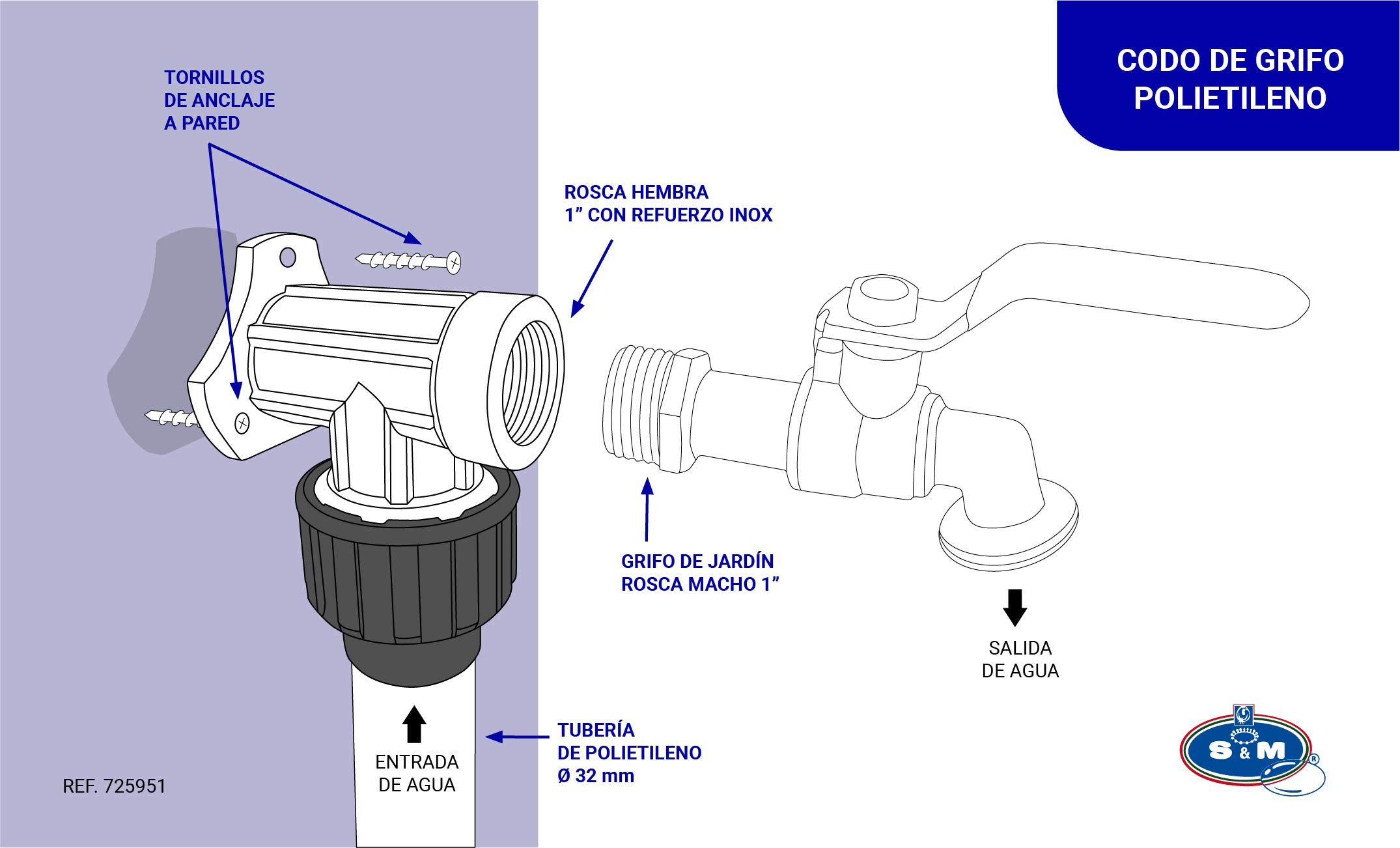 CODO DE GRIFO POLIETILENO

TORNILLOS DE ANCLAJE A PARED

ROSCA HEMBRA 1” CON REFUERZO INOX

GRIFO DE JARDÍN ROSCA MACHO 1”

SALIDA DE AGUA

ENTRADA DE AGUA

TUBERÍA DE POLIETILENO Ø 32 mm

REF. 725951

S & M