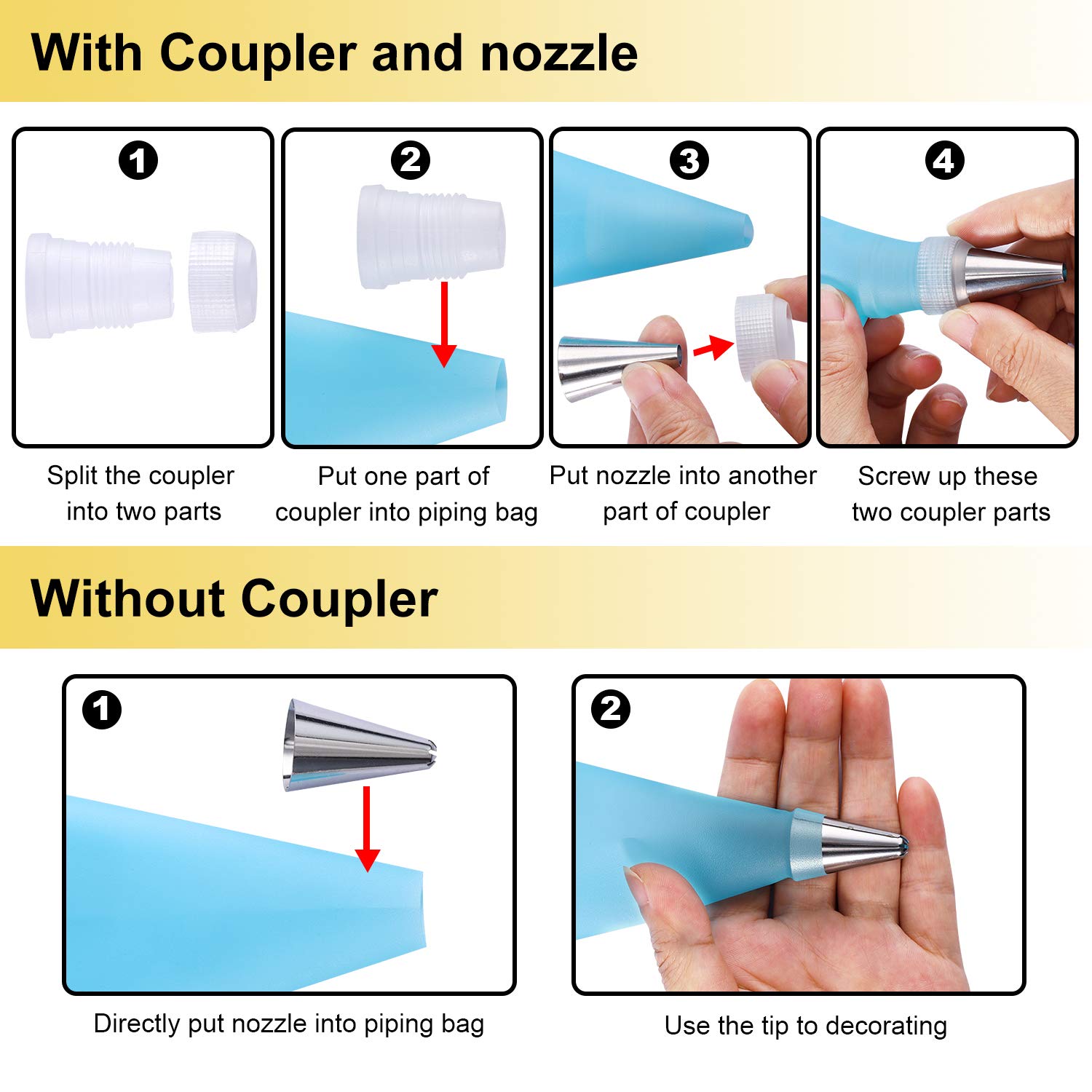 With Coupler and nozzle

1

Split the coupler into two parts

2

Put one part of coupler into piping bag

3

Put nozzle into another part of coupler

4

Screw up these two coupler parts

Without Coupler

1

Directly put nozzle into piping bag

2

Use the tip to decorating