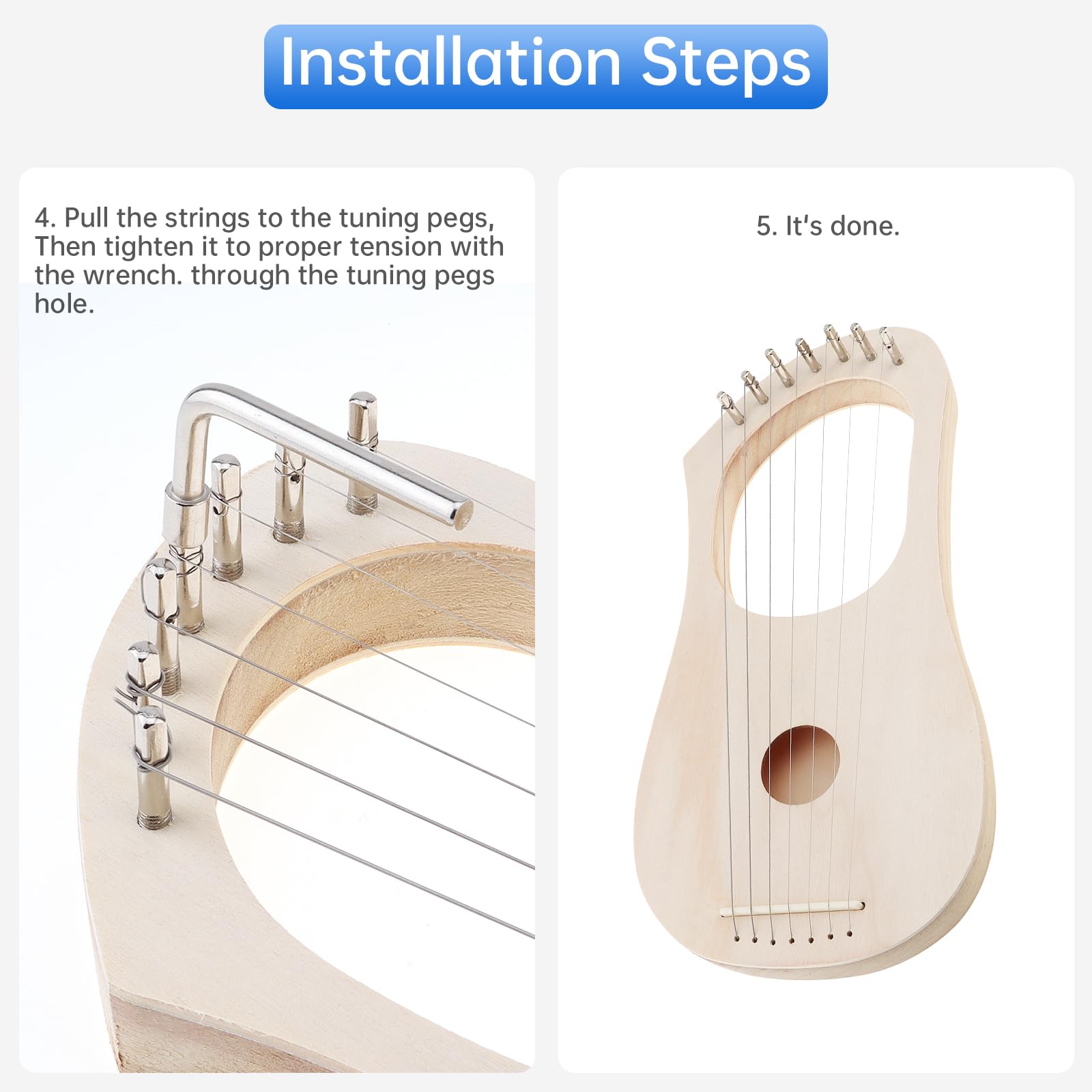 Installation Steps

4. Pull the strings to the tuning pegs, Then tighten it to proper tension with the wrench. through the tuning pegs hole.

5. It's done.