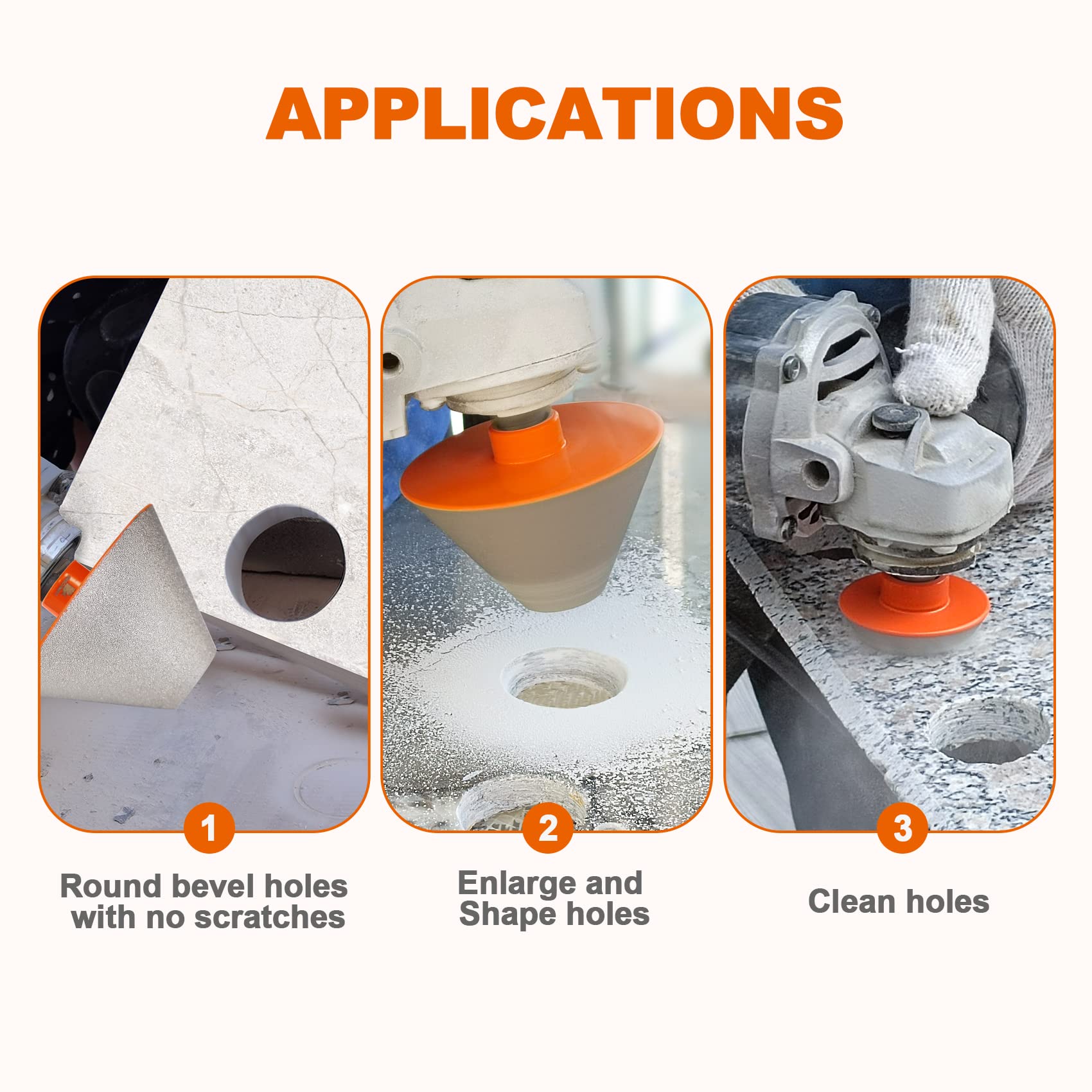 APPLICATIONS

1

Round bevel holes with no scratches

2

Enlarge and Shape holes

3

Clean holes