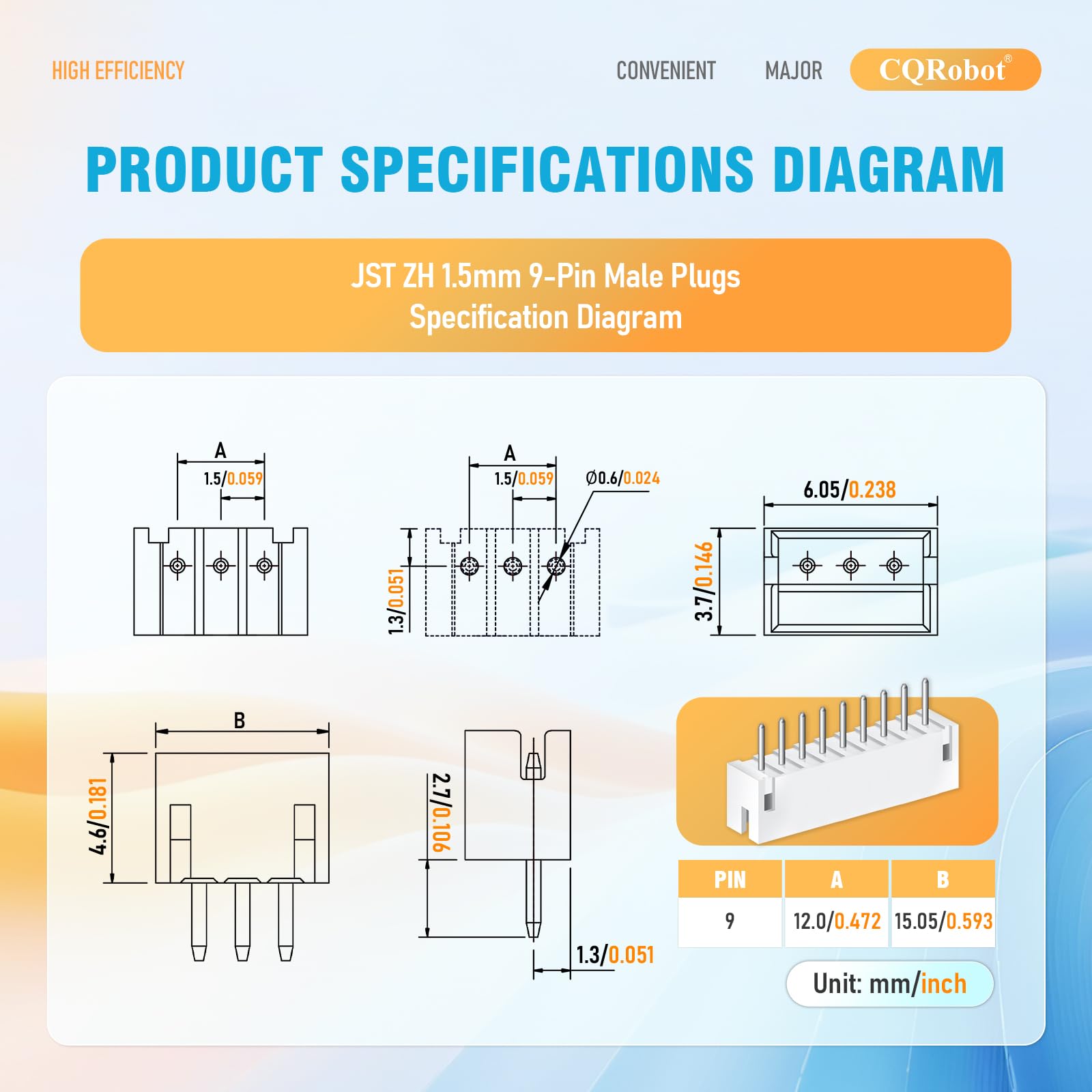 HIGH EFFICIENCY

CONVENIENT

MAJOR

CQRobot®

PRODUCT SPECIFICATIONS DIAGRAM

JST ZH 1.5mm 9-Pin Male Plugs
Specification Diagram

A

1.5/0.059

A

1.5/0.059

Ø0.6/0.024

1.3/0.051

6.05/0.238

3.7/0.146

B

4.6/0.181

2.7/0.106

1.3/0.051

| PIN | A | B |
|---|---|---|
| 9 | 12.0/0.472 | 15.05/0.593 |

Unit: mm/inch