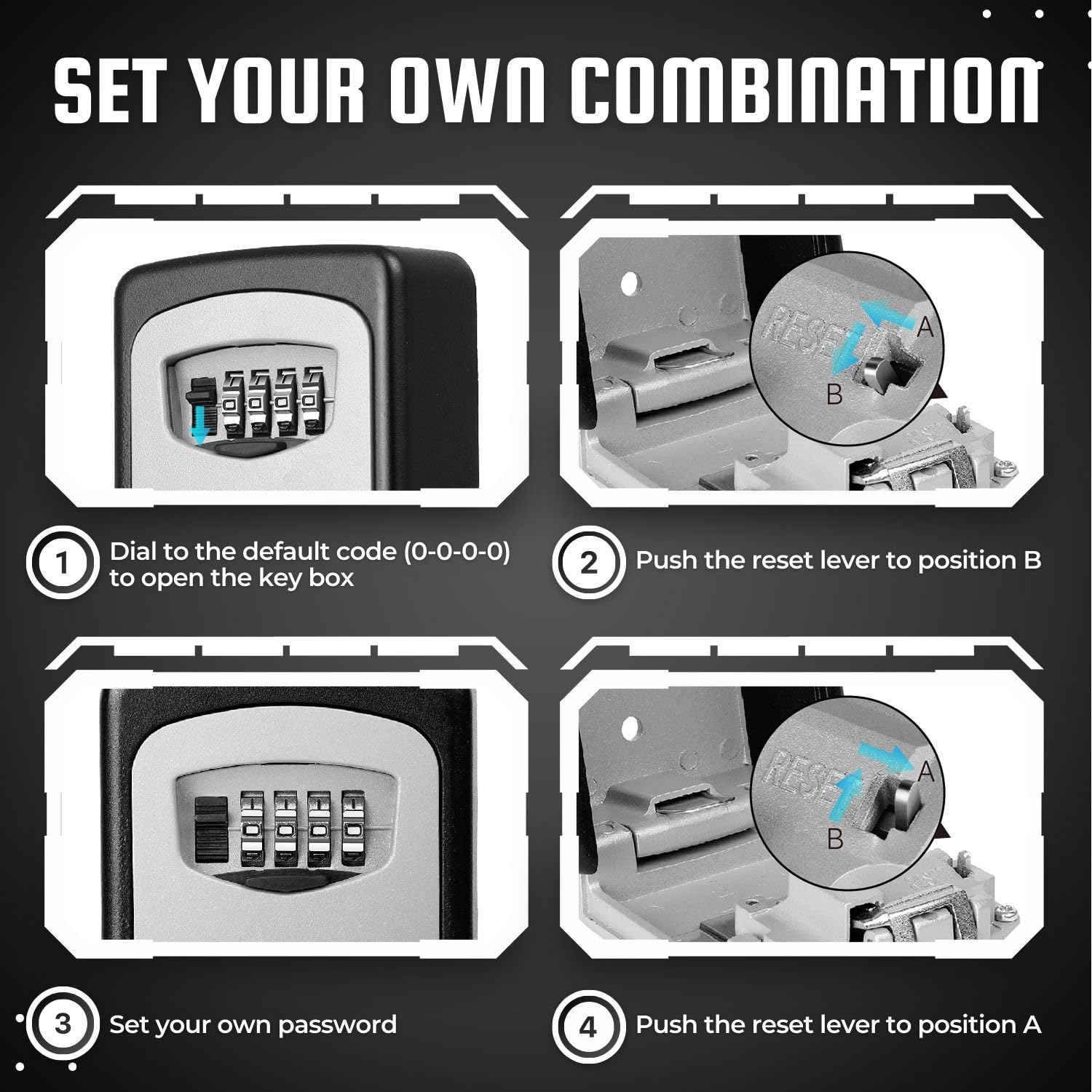 SET YOUR OWN COMBINATION

RESET
A
B

1 Dial to the default code (0-0-0-0) to open the key box

2 Push the reset lever to position B

RESET
A
B

3 Set your own password

4 Push the reset lever to position A