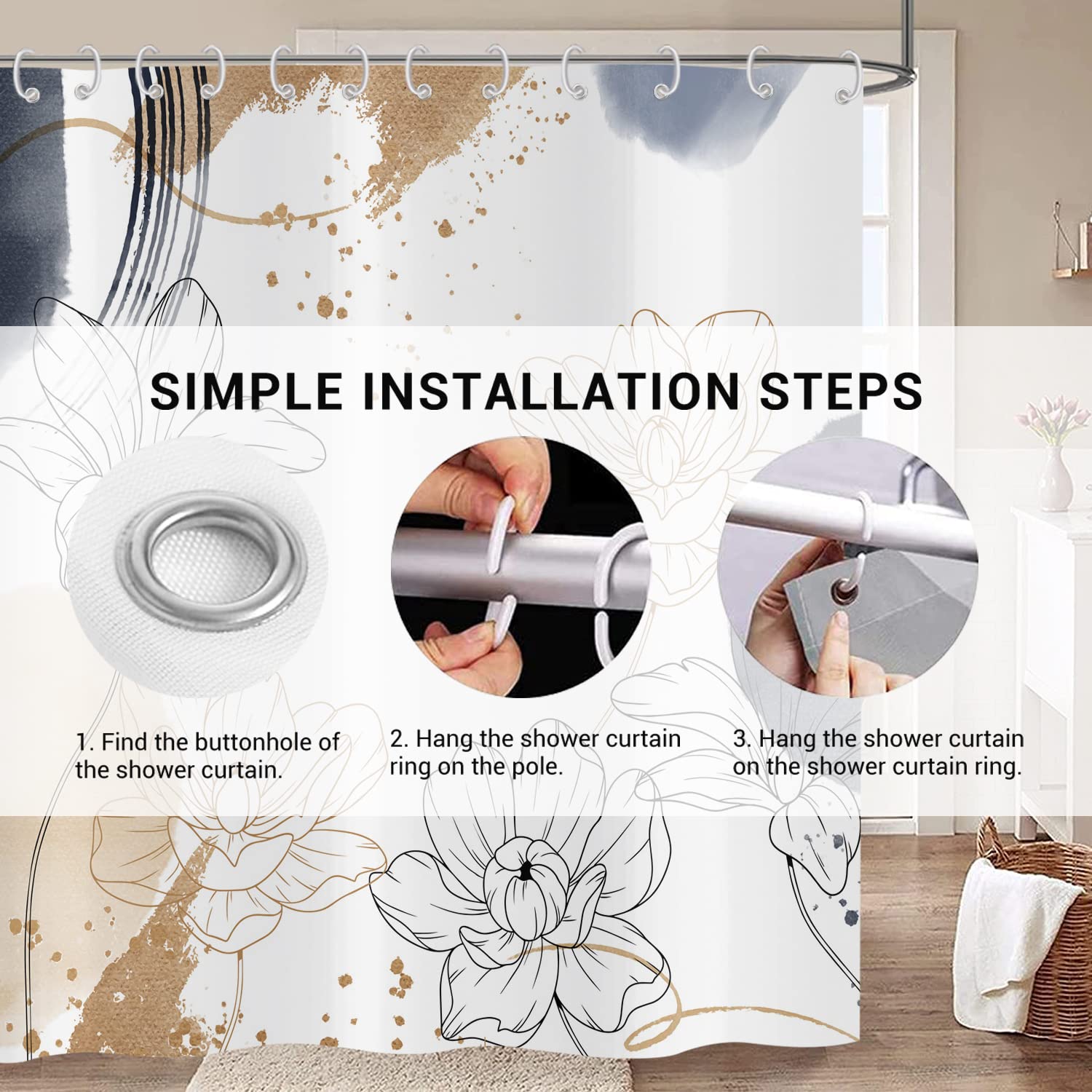 SIMPLE INSTALLATION STEPS

1. Find the buttonhole of the shower curtain.

2. Hang the shower curtain ring on the pole.

3. Hang the shower curtain on the shower curtain ring.