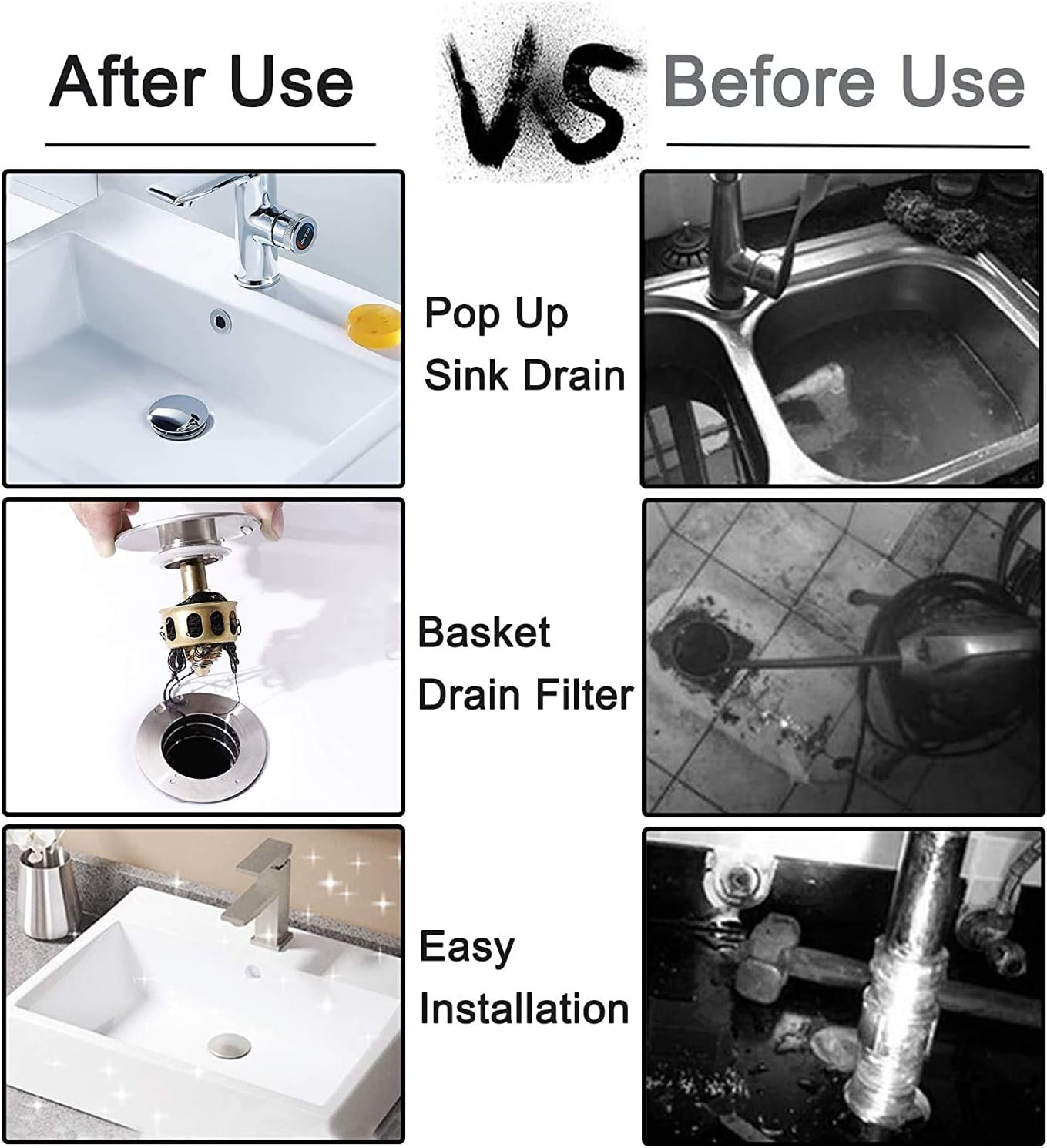 After Use

VS

Before Use

Pop Up
Sink Drain

Basket
Drain Filter

Easy
Installation