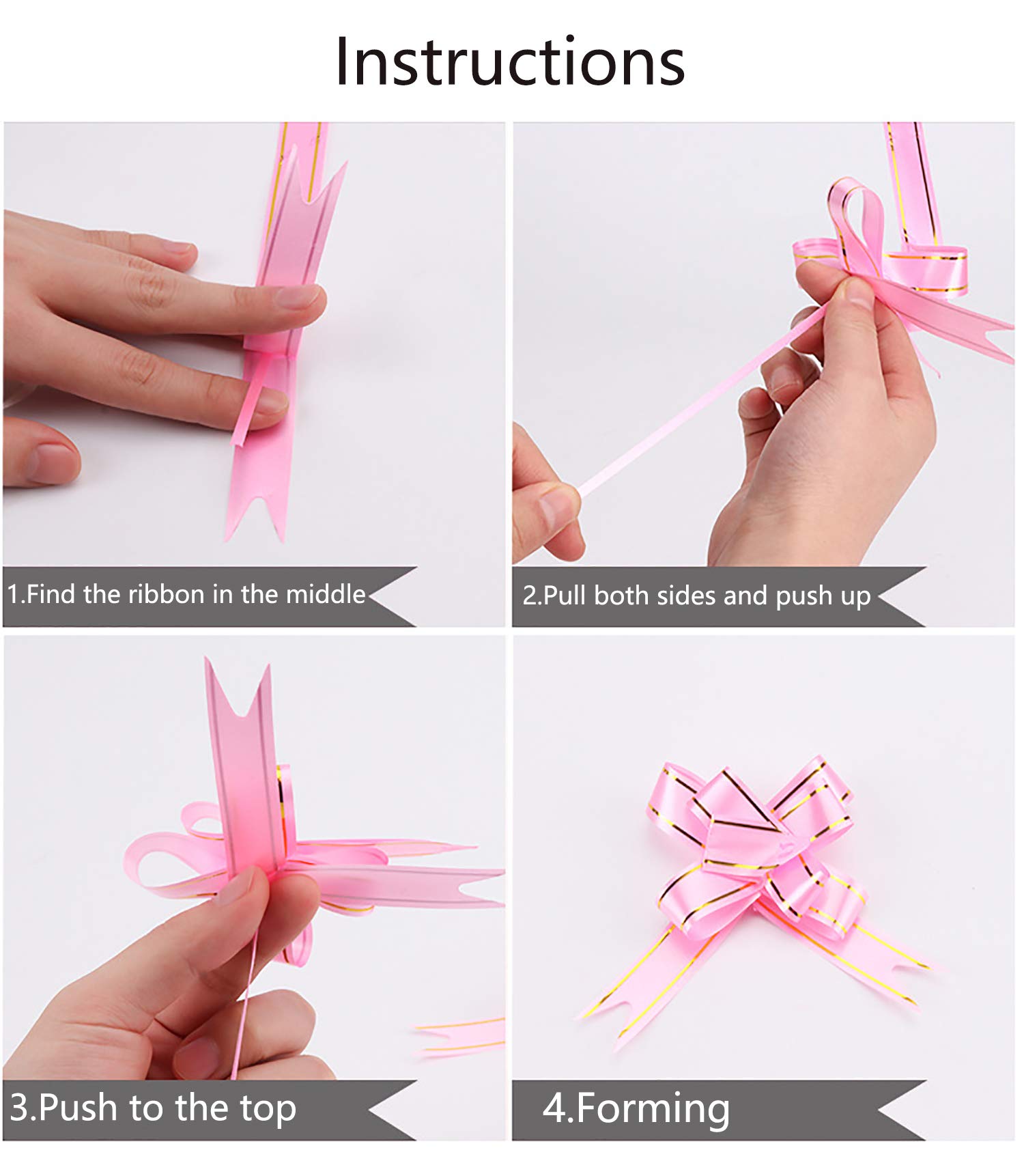 Instructions

1.Find the ribbon in the middle

2.Pull both sides and push up

3.Push to the top

4.Forming