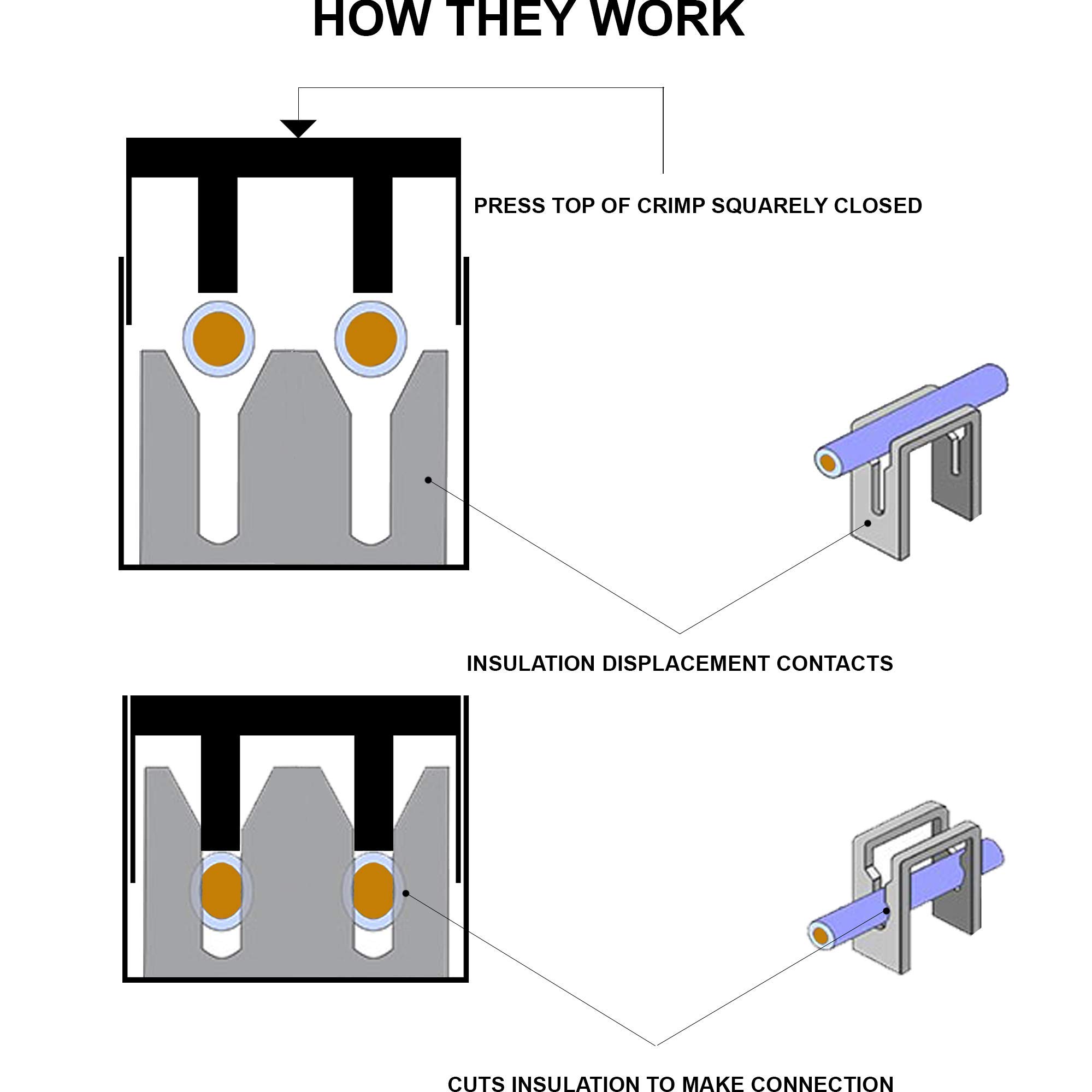 HOW THEY WORK

PRESS TOP OF CRIMP SQUARELY CLOSED

INSULATION DISPLACEMENT CONTACTS

CUTS INSULATION TO MAKE CONNECTION