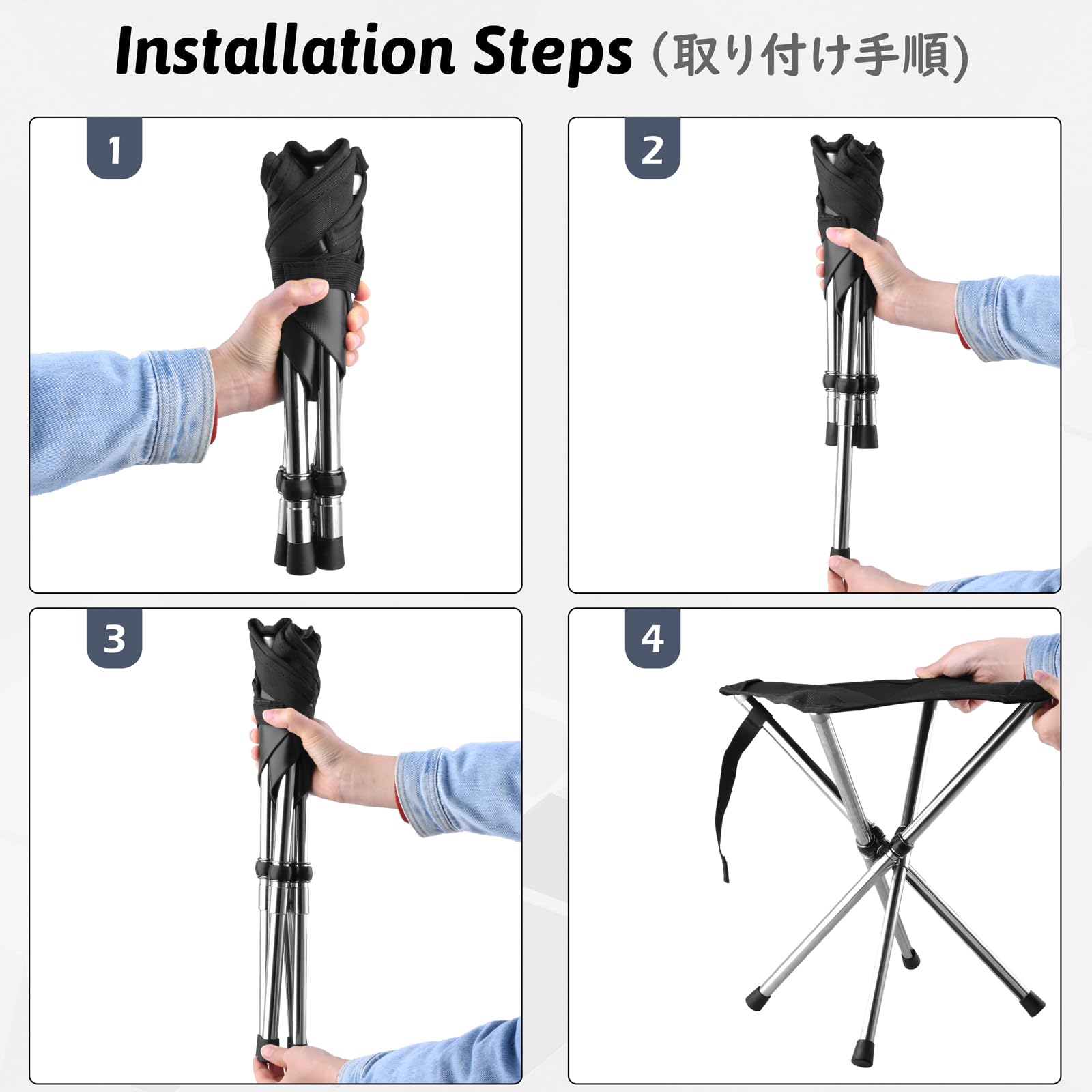 Installation Steps (取り付け手順)

1

2

3

4