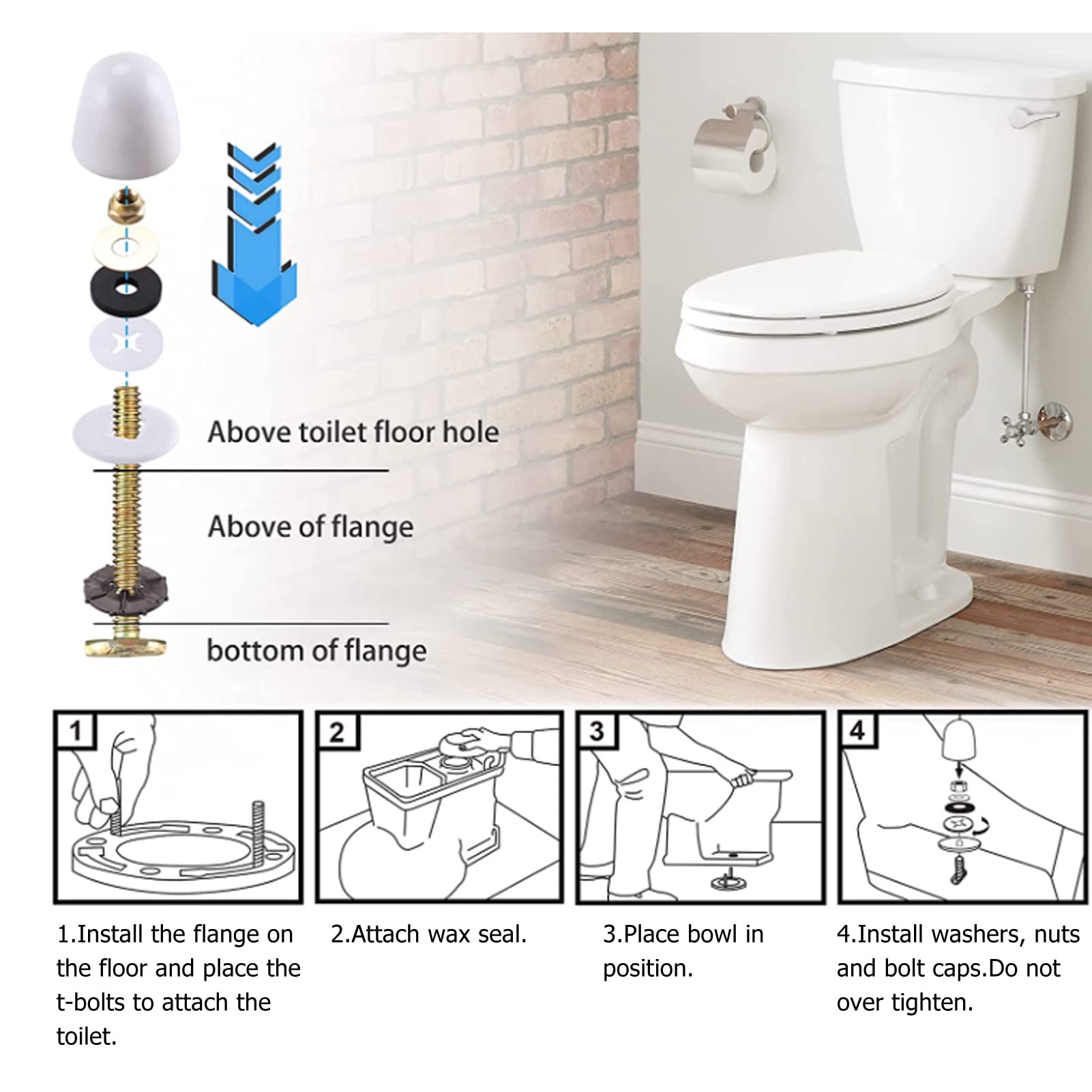 Above toilet floor hole

Above of flange

bottom of flange

1

2

3

4

1.Install the flange on the floor and place the t-bolts to attach the toilet.

2.Attach wax seal.

3.Place bowl in position.

4.Install washers, nuts and bolt caps.Do not over tighten.