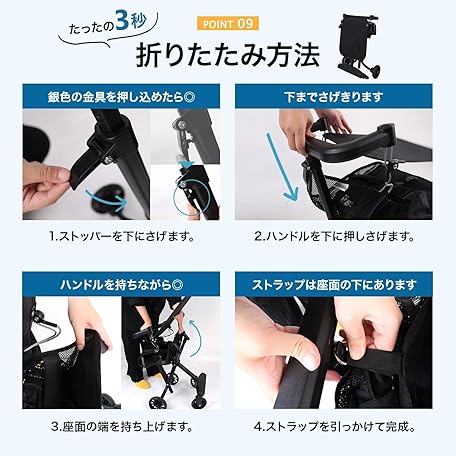 たったの3秒

POINT 09

折りたたみ方法

銀色の金具を押し込めたら◎

1.ストッパーを下にさげます。

下までさげきります

2.ハンドルを下に押しさげます。

ハンドルを持ちながら◎

3.座面の端を持ち上げます。

ストラップは座面の下にあります

4.ストラップを引っかけて完成。