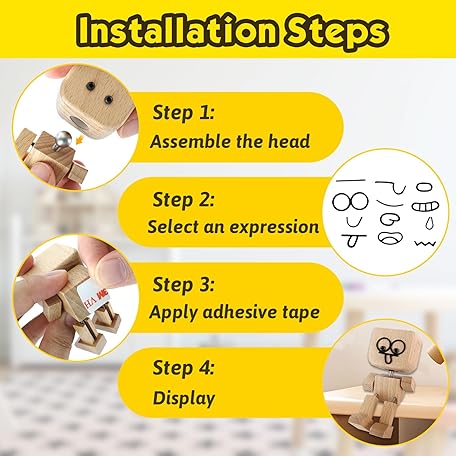 Installation Steps

Step 1:
Assemble the head

Step 2:
Select an expression

Step 3:
Apply adhesive tape

Step 4:
Display