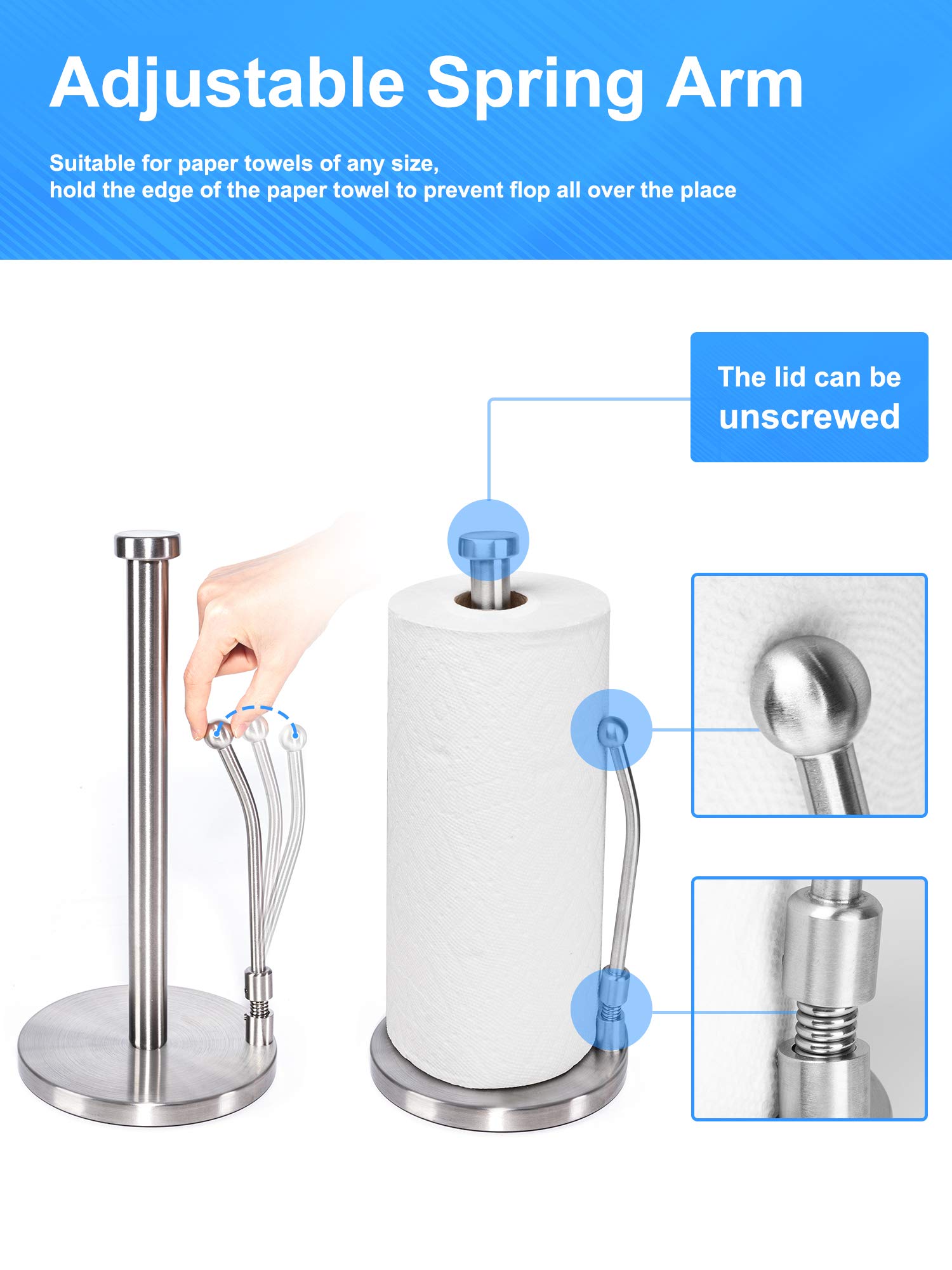 Adjustable Spring Arm

Suitable for paper towels of any size,
hold the edge of the paper towel to prevent flop all over the place

The lid can be unscrewed