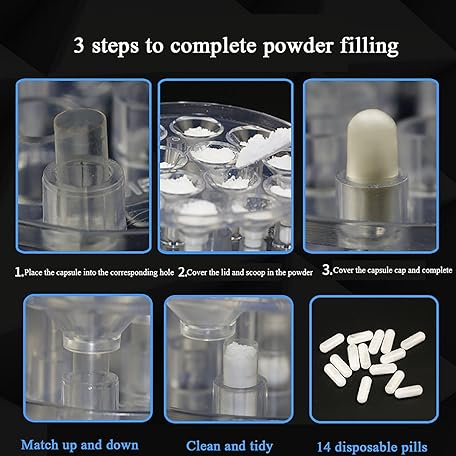 3 steps to complete powder filling

1.Place the capsule into the corresponding hole

2.Cover the lid and scoop in the powder

3.Cover the capsule cap and complete

Match up and down

Clean and tidy

14 disposable pills