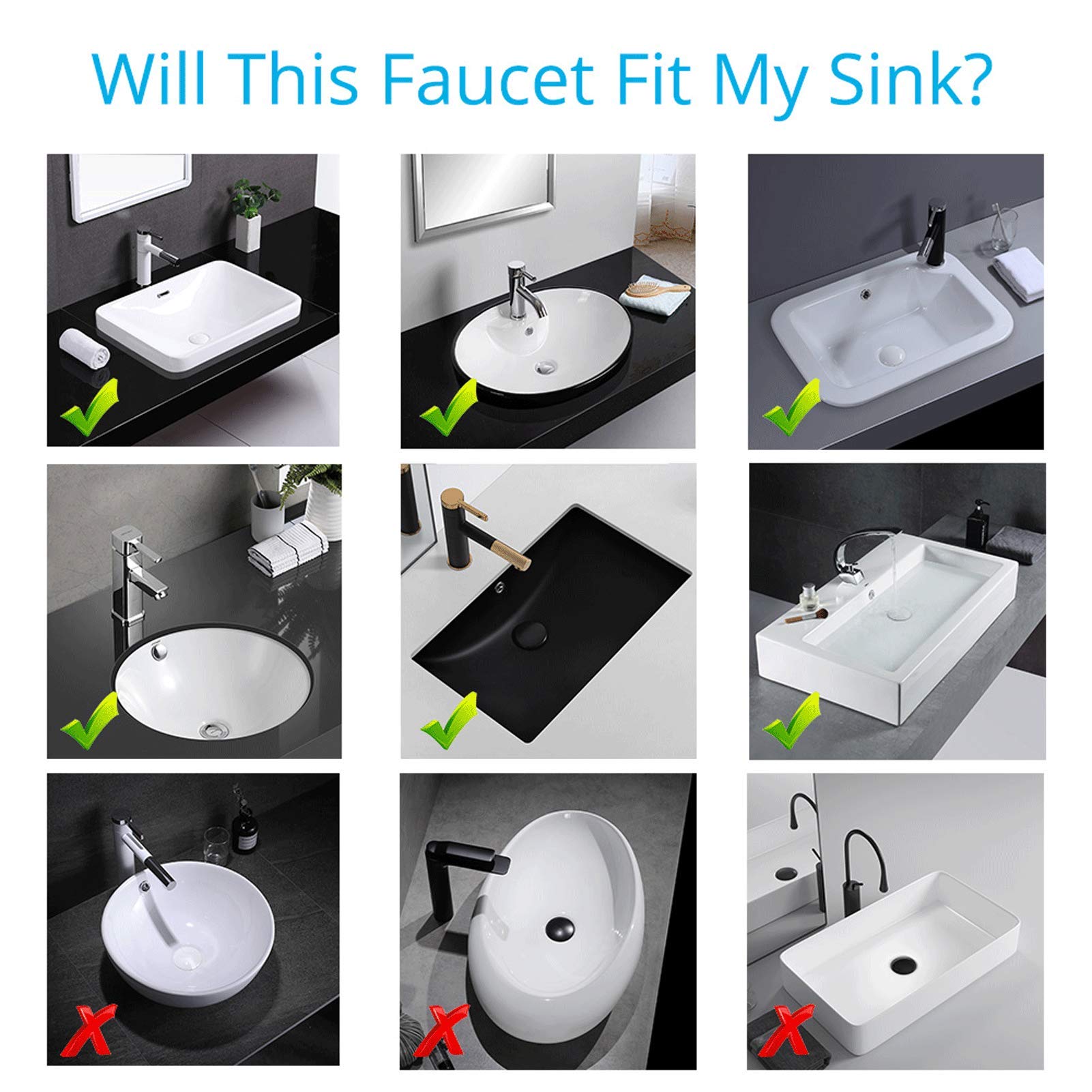 Will This Faucet Fit My Sink?