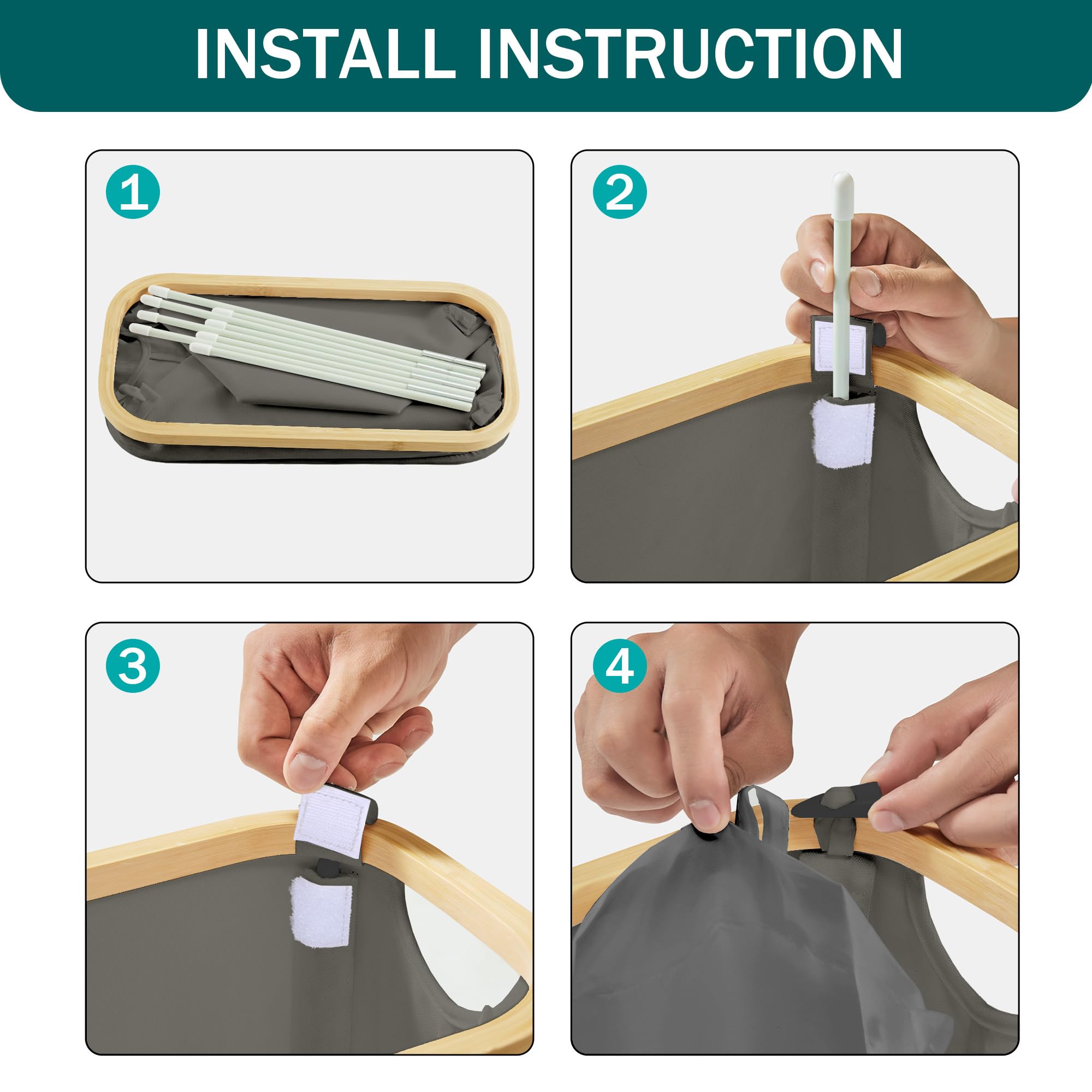 INSTALL INSTRUCTION

1

2

3

4