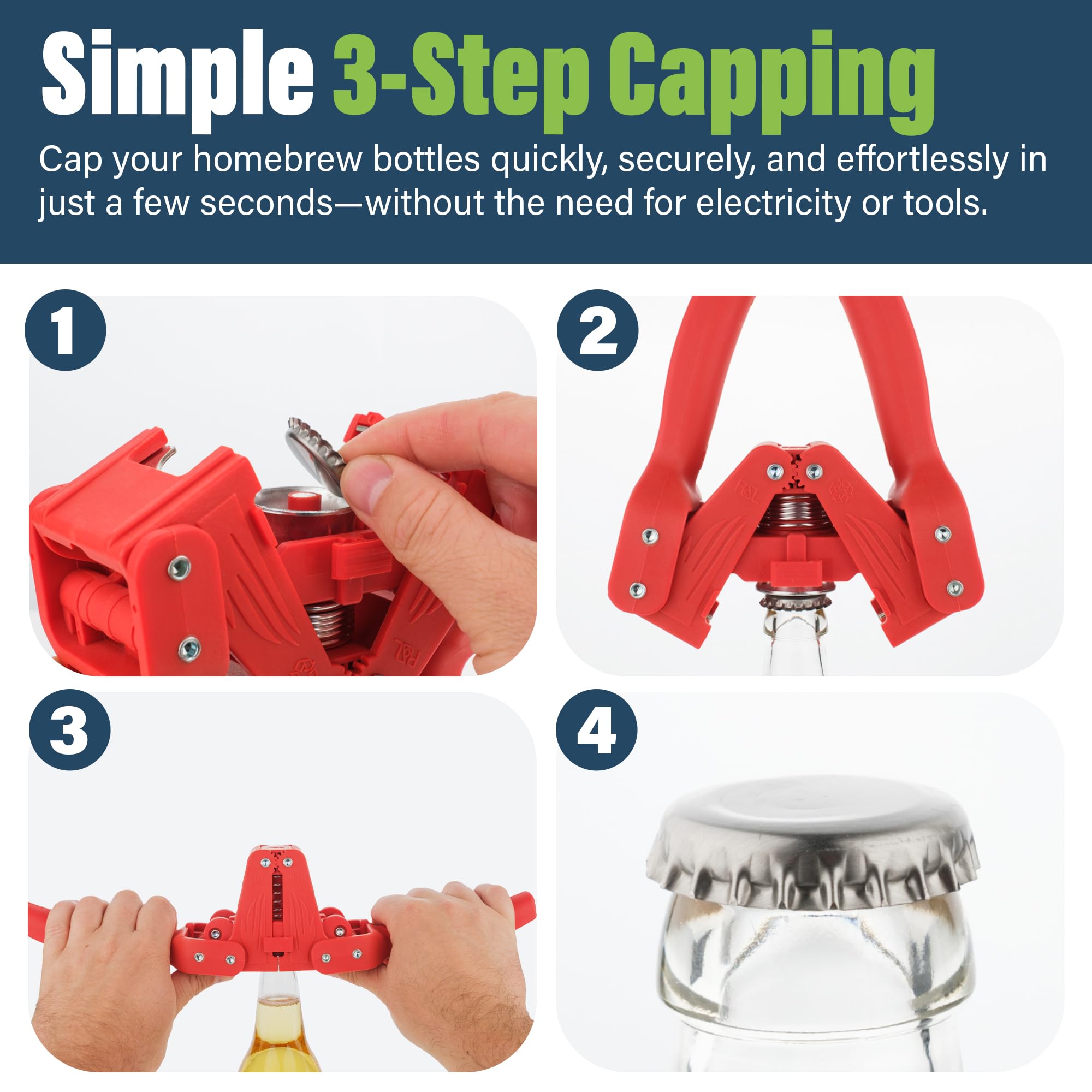 Simple 3-Step Capping

Cap your homebrew bottles quickly, securely, and effortlessly in just a few seconds—without the need for electricity or tools.

1

2

3

4