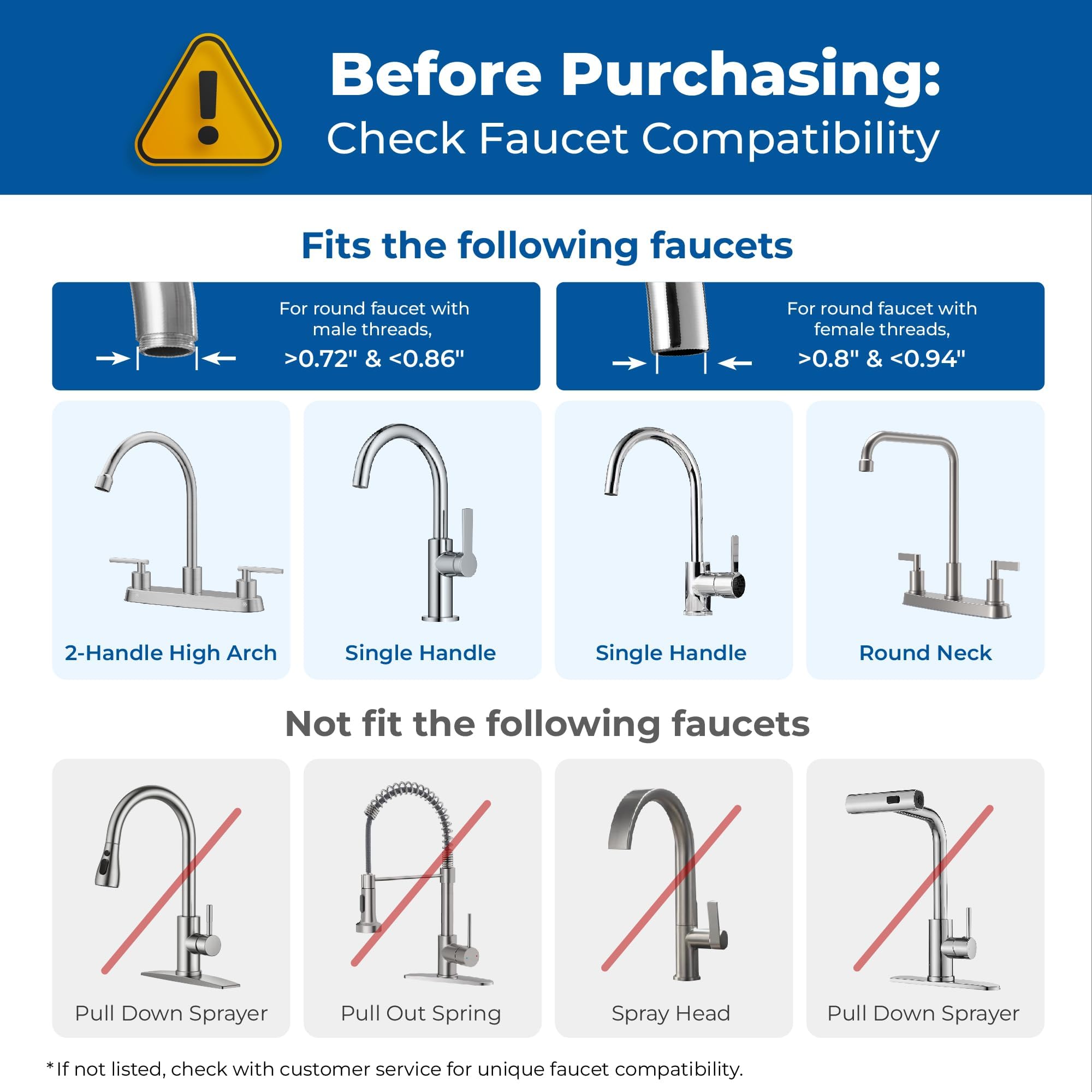 Before Purchasing:
Check Faucet Compatibility

Fits the following faucets

For round faucet with male threads,
>0.72" & <0.86"

For round faucet with female threads,
>0.8" & <0.94"

2-Handle High Arch

Single Handle

Single Handle

Round Neck

Not fit the following faucets

Pull Down Sprayer

Pull Out Spring

Spray Head

Pull Down Sprayer

*If not listed, check with customer service for unique faucet compatibility.