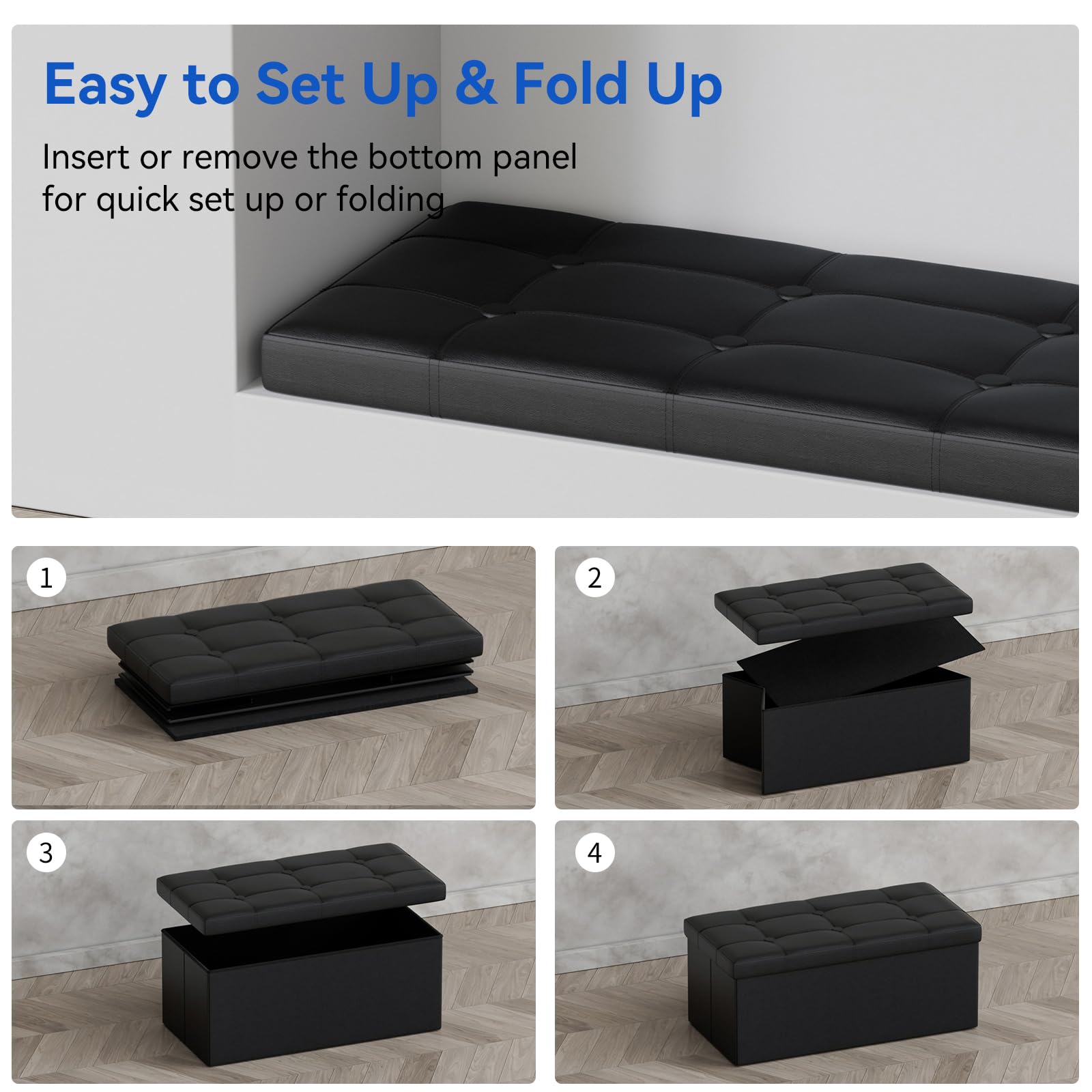 Easy to Set Up & Fold Up

Insert or remove the bottom panel for quick set up or folding

1

2

3

4