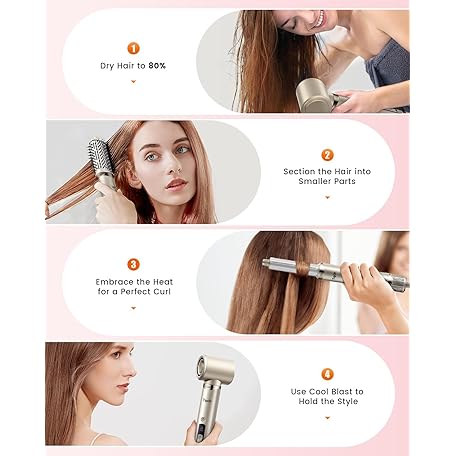 1

Dry Hair to 80%

2

Section the Hair into Smaller Parts

3

Embrace the Heat for a Perfect Curl

4

Use Cool Blast to Hold the Style