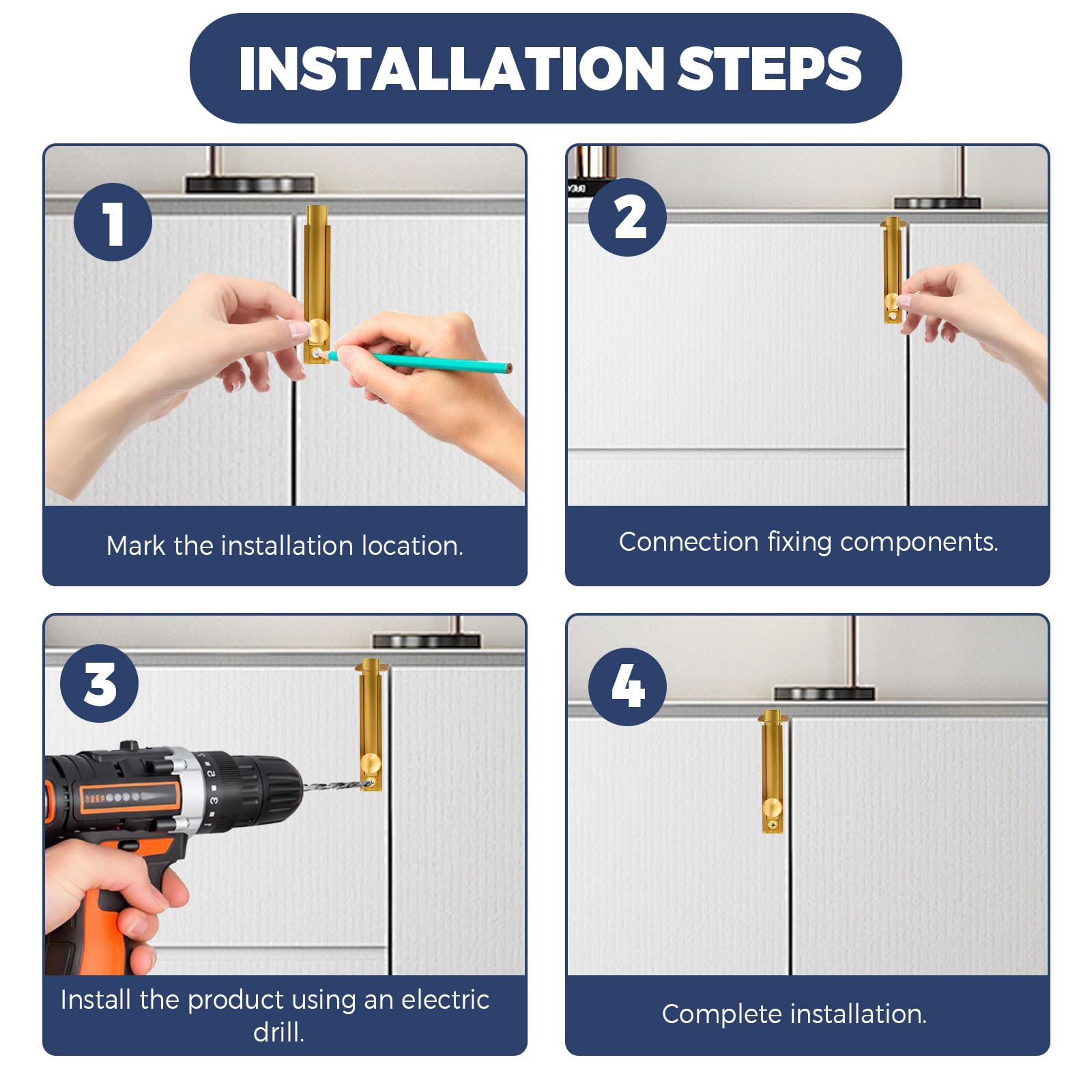 INSTALLATION STEPS

1

Mark the installation location.

2

Connection fixing components.

3

Install the product using an electric drill.

4

Complete installation.