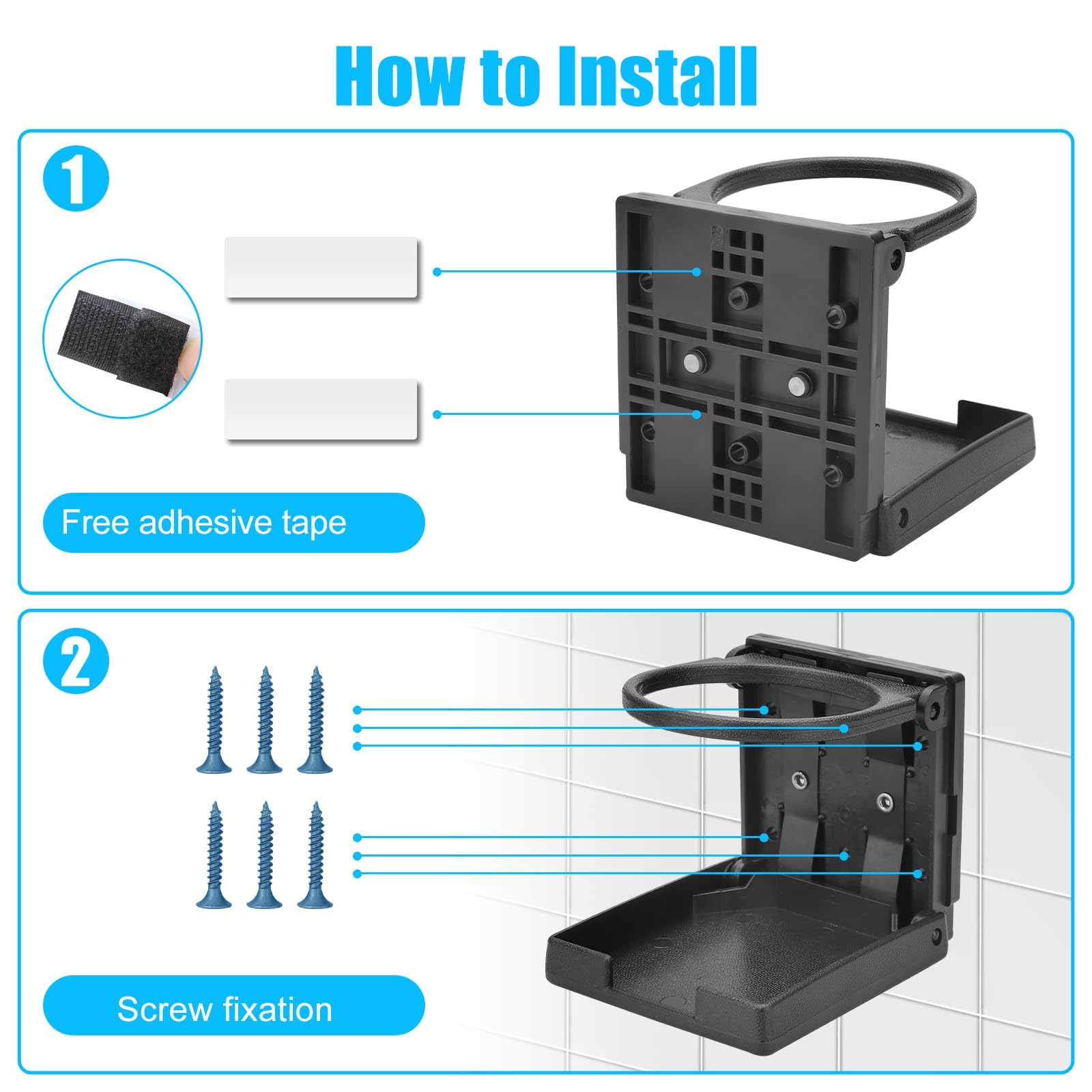 How to Install

1

Free adhesive tape

2

Screw fixation