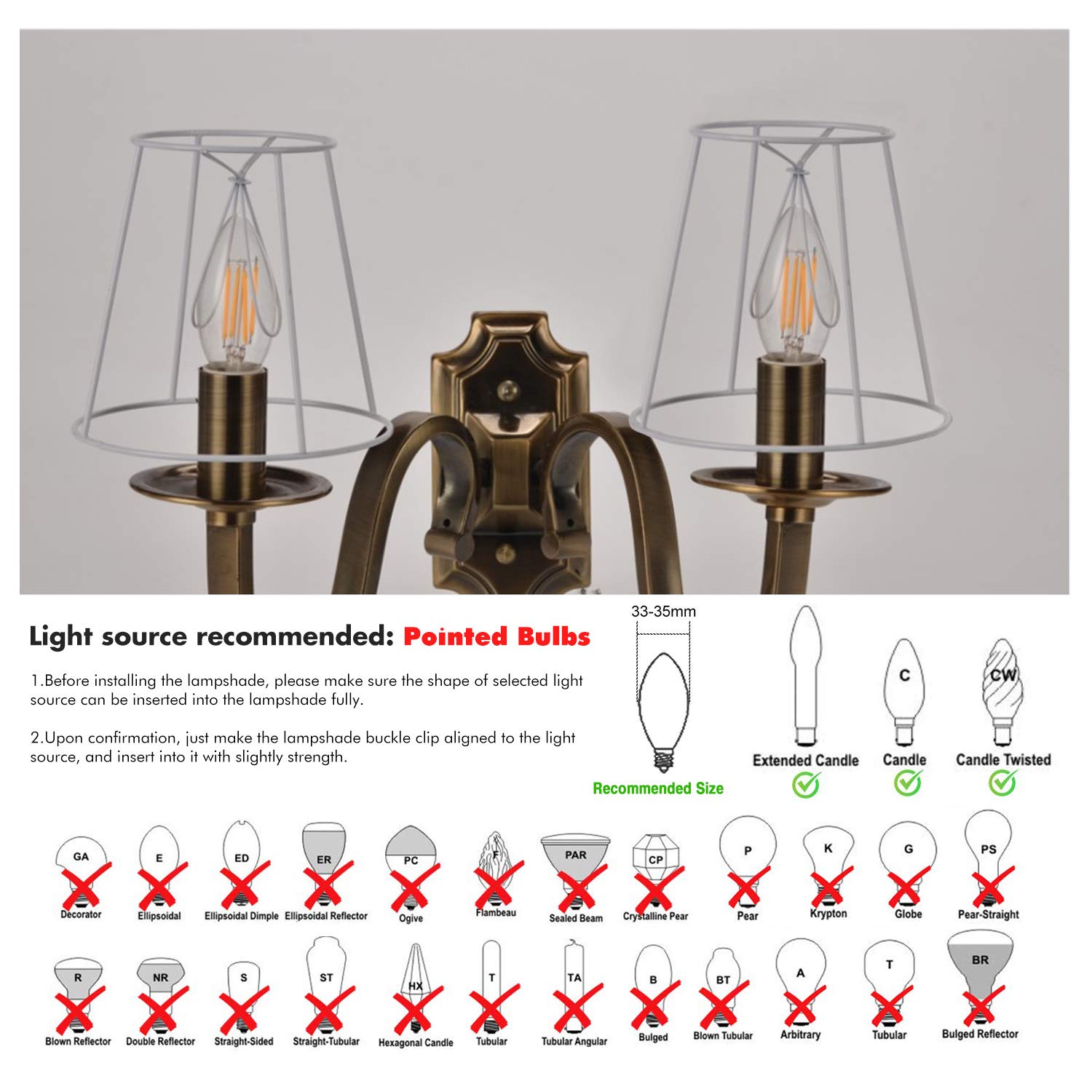 Light source recommended: Pointed Bulbs

1.Before installing the lampshade, please make sure the shape of selected light source can be inserted into the lampshade fully.

2.Upon confirmation, just make the lampshade buckle clip aligned to the light source, and insert into it with slightly strength.

33-35mm

Recommended Size

Extended Candle

C
Candle

CW
Candle Twisted

GA
Decorator

E
Ellipsoidal

ED
Ellipsoidal Dimple

ER
Ellipsoidal Reflector

PC
Ogive

F
Flambeau

PAR
Sealed Beam

CP
Crystalline Pear

P
Pear

K
Krypton

G
Globe

PS
Pear-Straight

R
Blown Reflector

NR
Double Reflector

S
Straight-Sided

ST
Straight-Tubular

HX
Hexagonal Candle

T
Tubular

TA
Tubular Angular

B
Bulged

BT
Blown Tubular

A
Arbitrary

T
Tubular

BR
Bulged Reflector