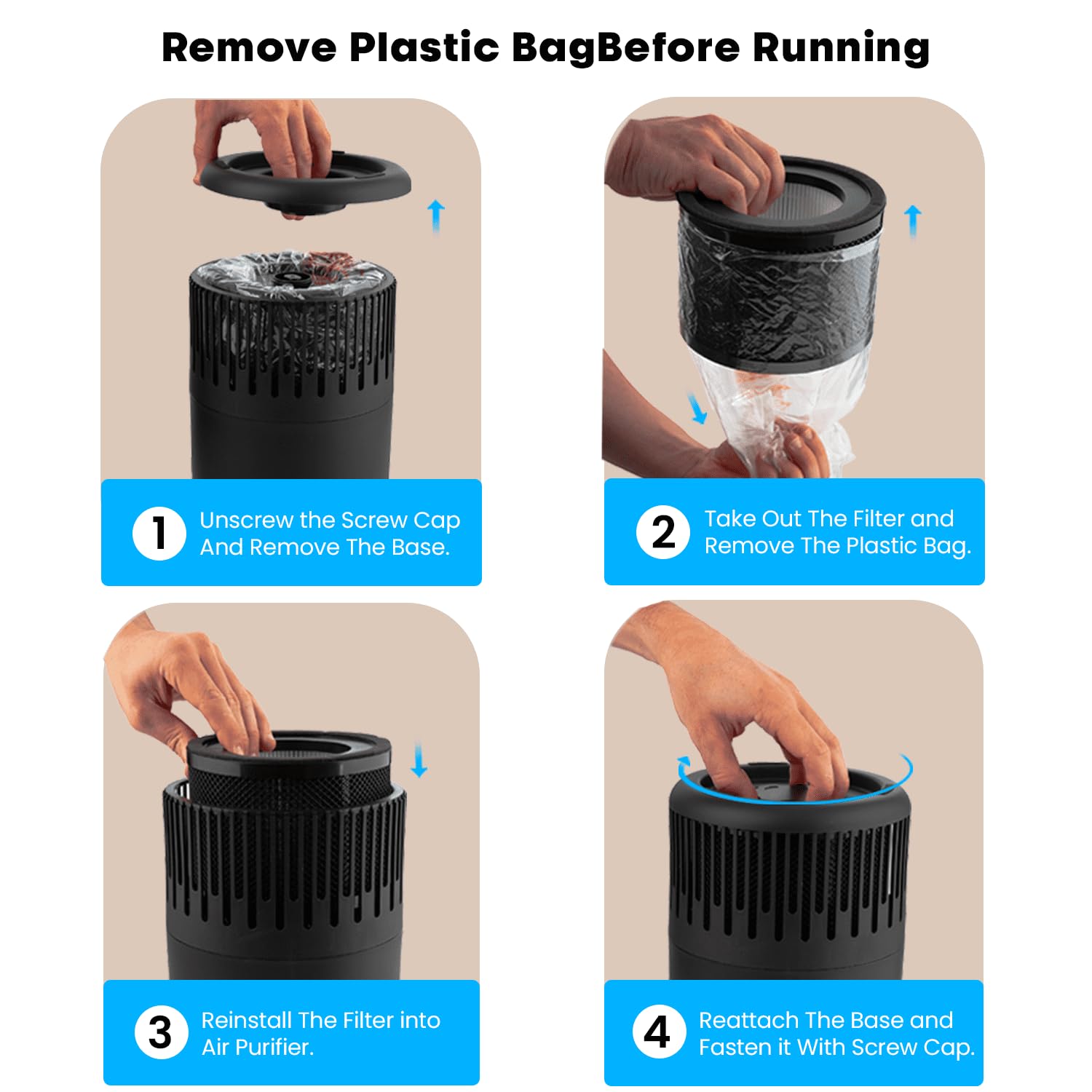 Remove Plastic BagBefore Running

1 Unscrew the Screw Cap And Remove The Base.

2 Take Out The Filter and Remove The Plastic Bag.

3 Reinstall The Filter into Air Purifier.

4 Reattach The Base and Fasten it With Screw Cap.