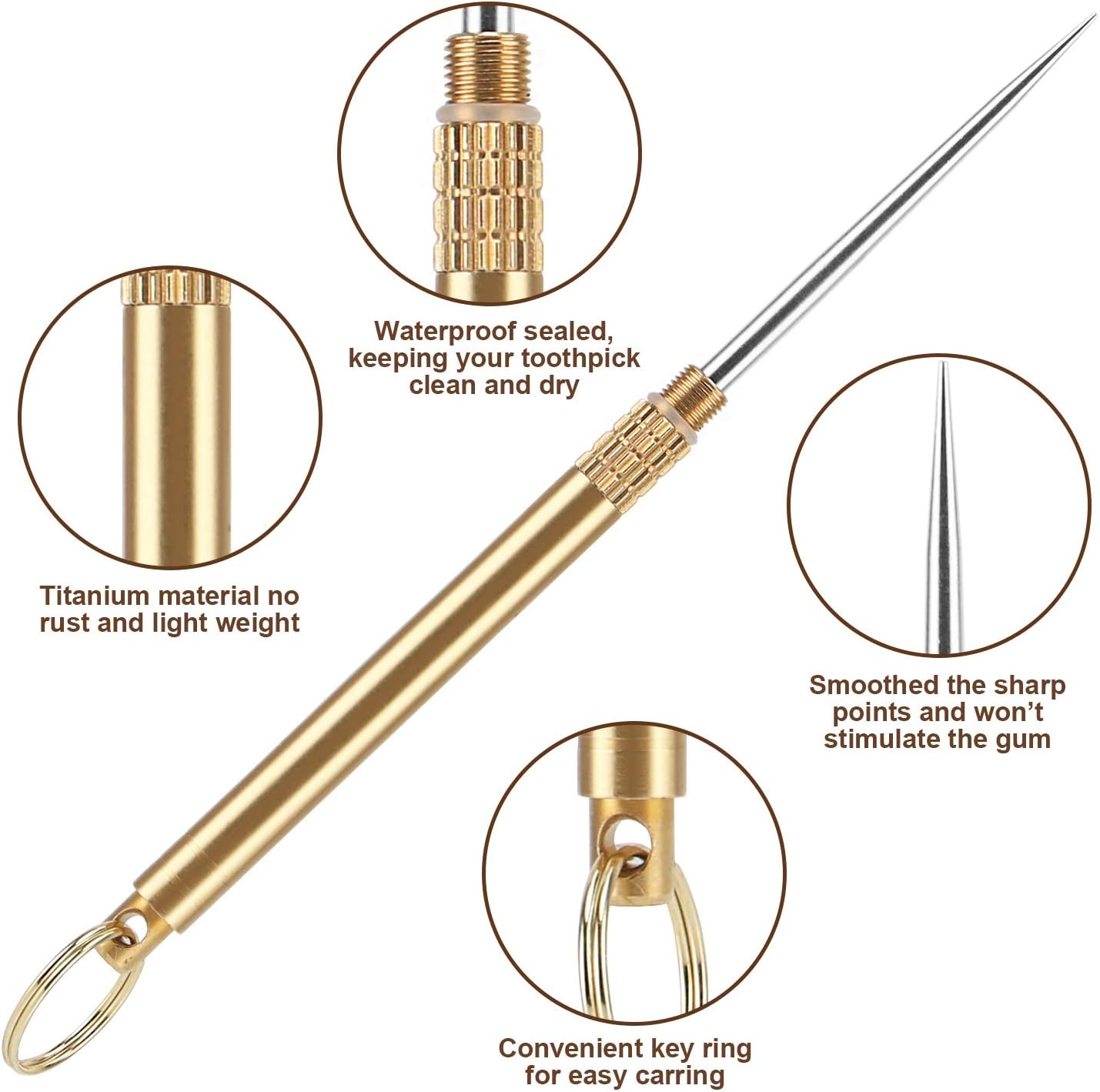 Waterproof sealed, keeping your toothpick clean and dry

Titanium material no rust and light weight

Smoothed the sharp points and won't stimulate the gum

Convenient key ring for easy carring